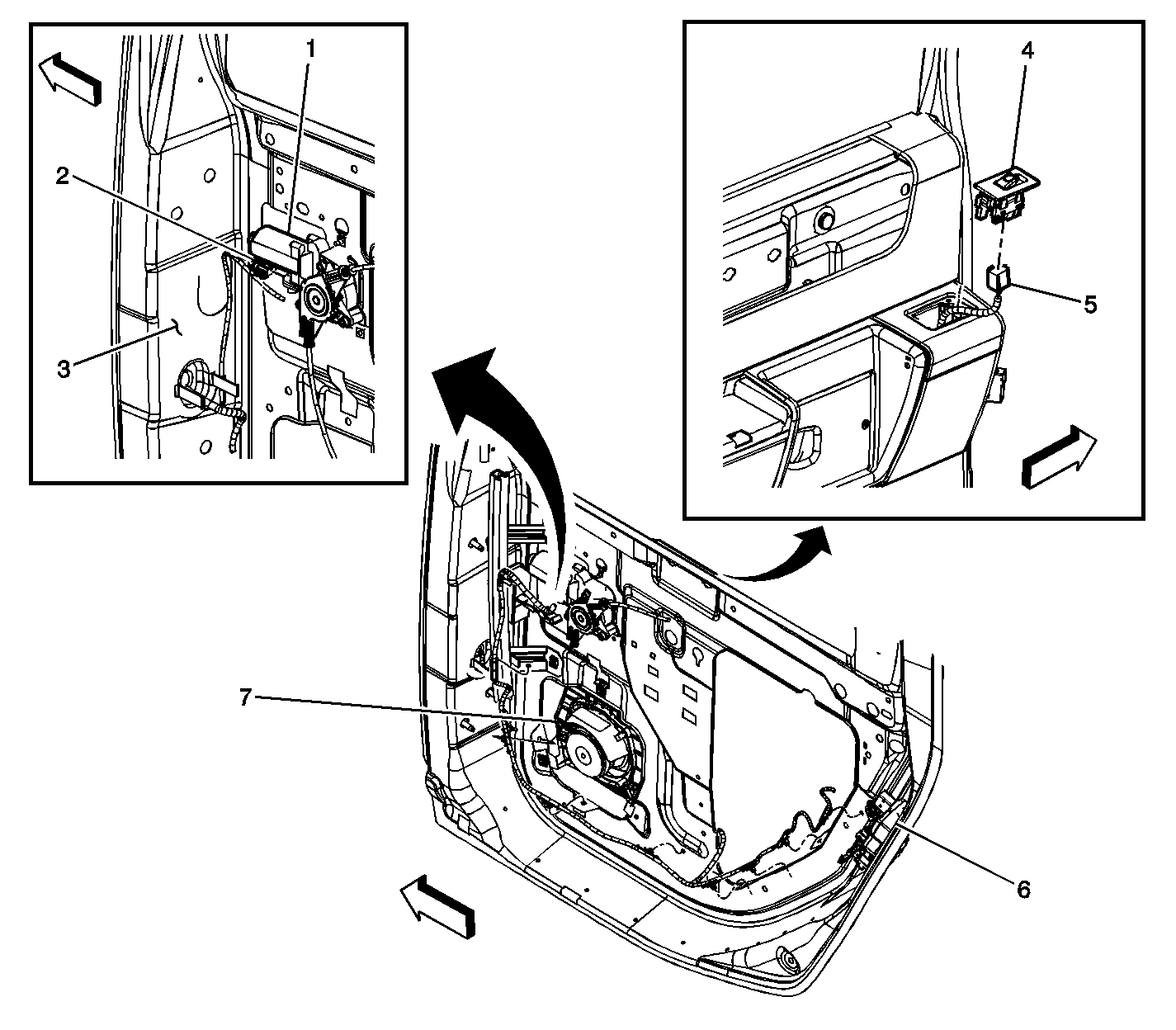 1
2
3
4
5
7
6