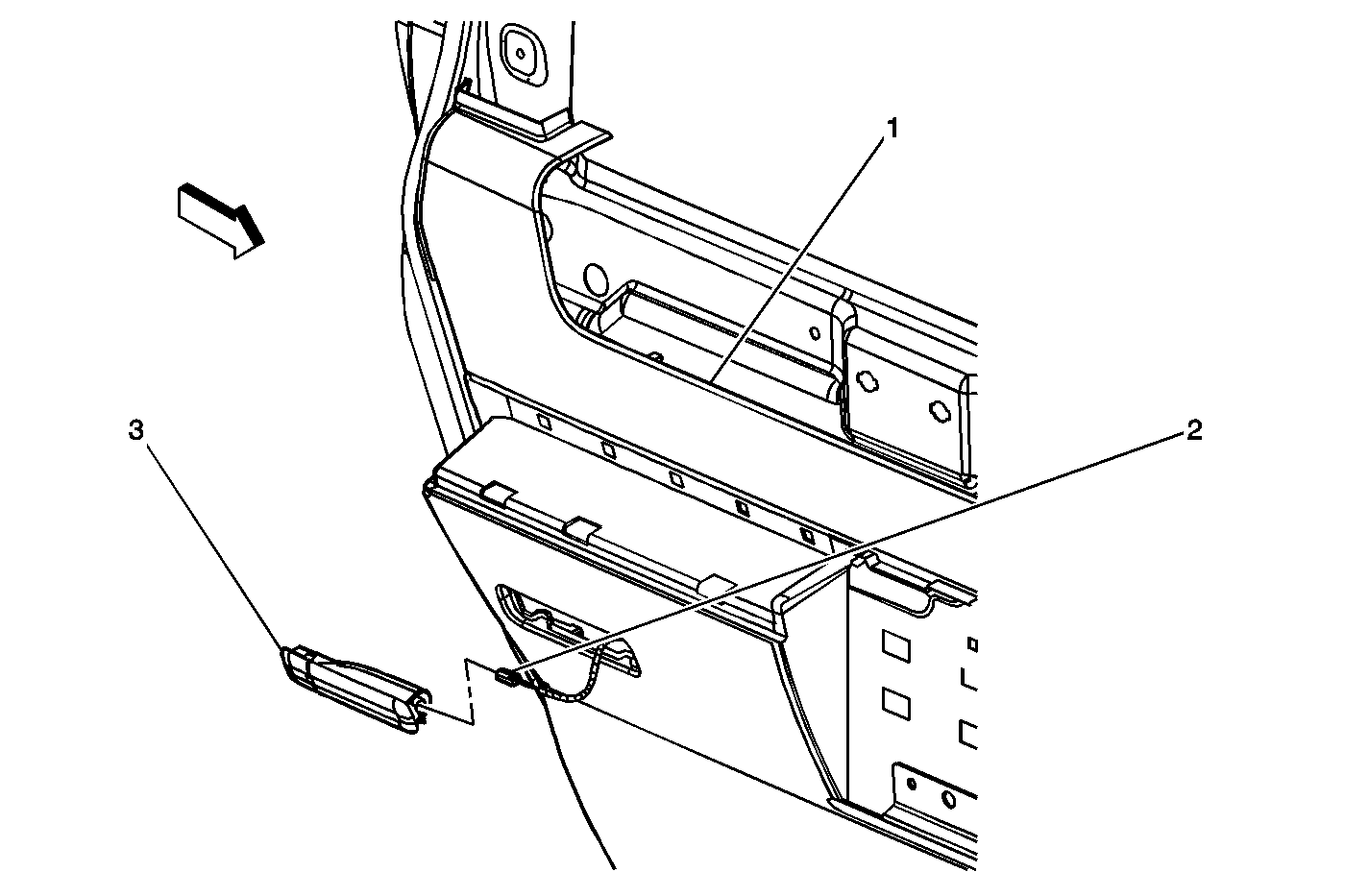 1
2
3