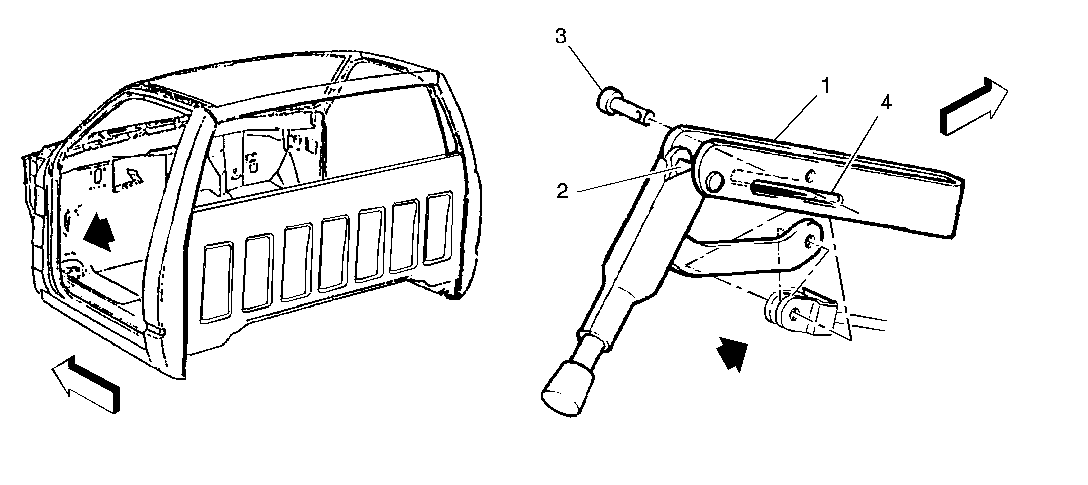 3
1
4
2