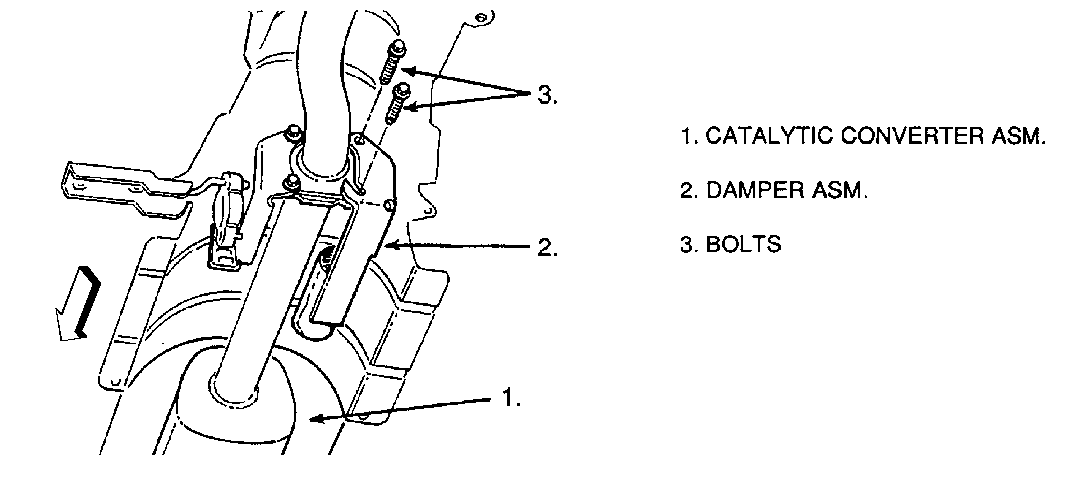 3.

2.

1.

1. CATALYTIC CONVERTER ASM.

2. DAMPER ASM.

3. BOLTS