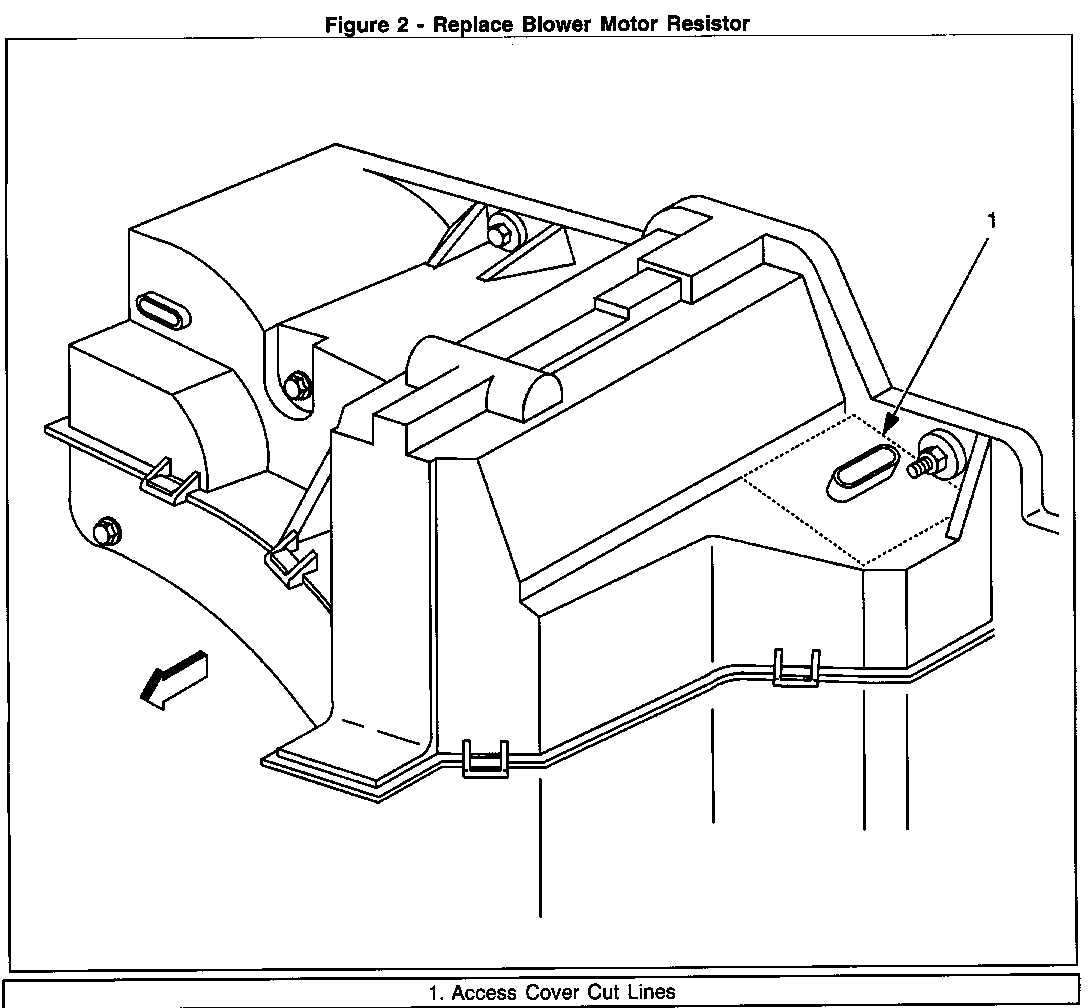 Figure 2 - Replace Blower Motor Resistor

1

1. Access Cover Cut Lines