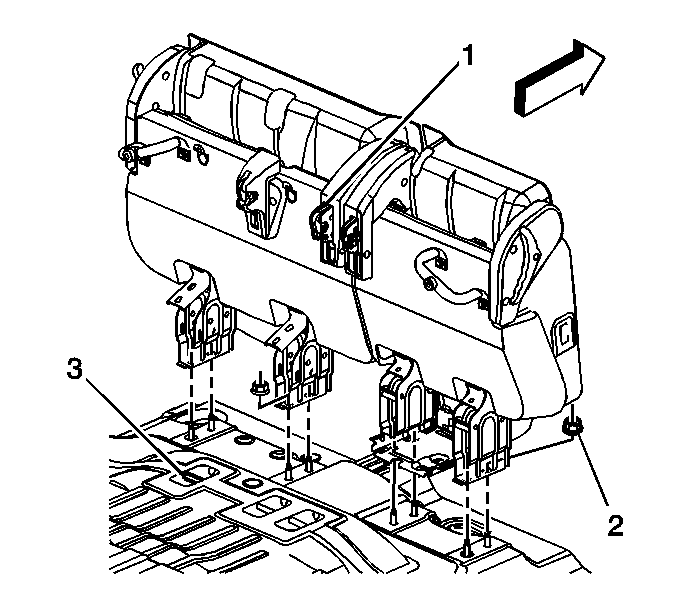 1
3
2