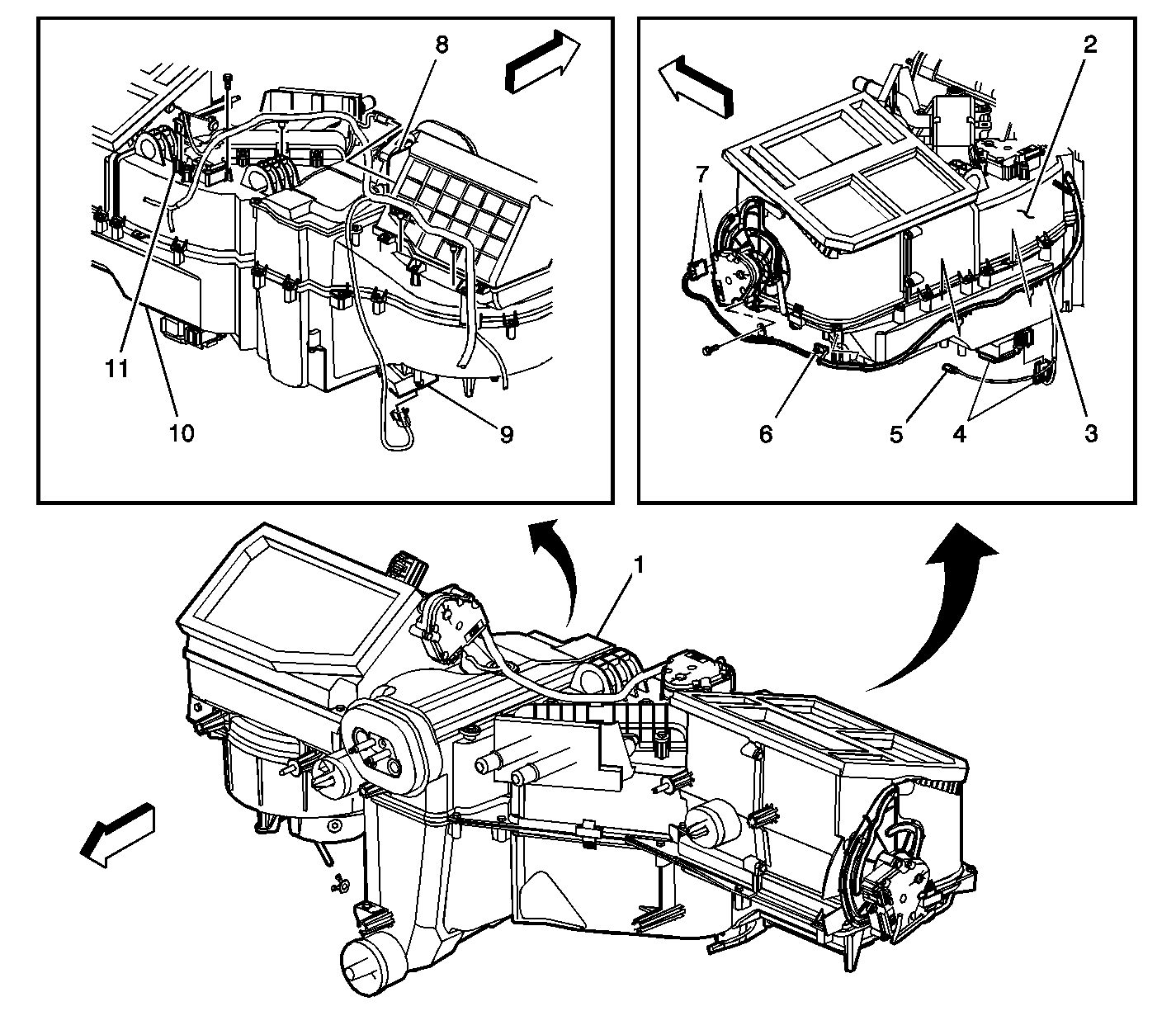 8

11

10

9

2

7

6

5

4

3

1