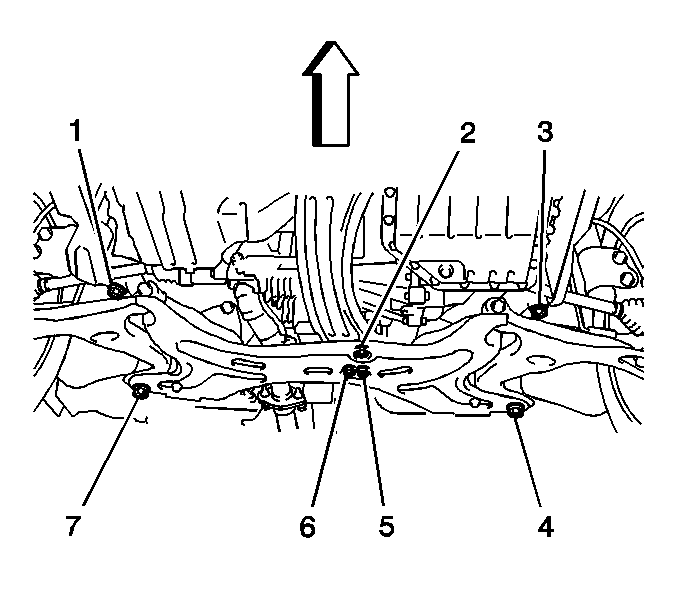 1
2
3
7
6
5
4