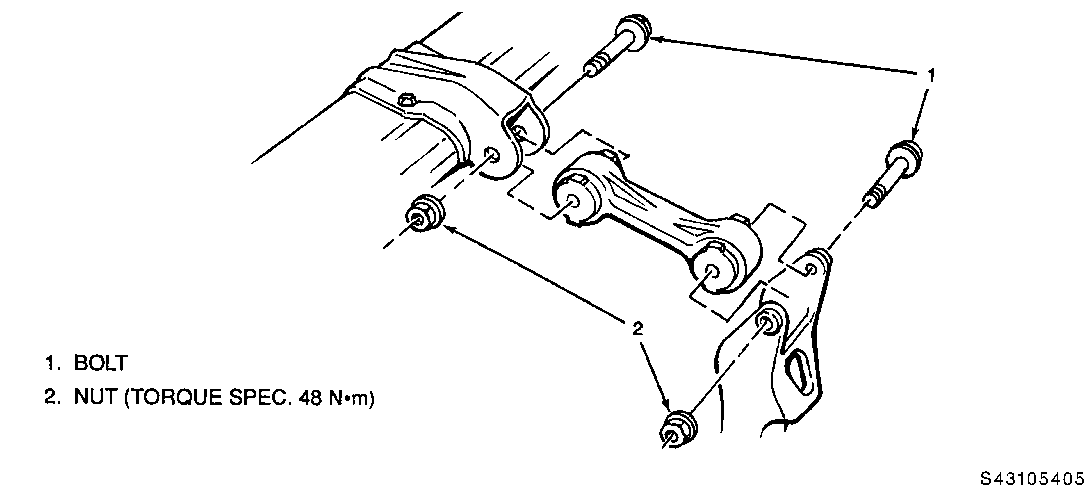 1
2
1. BOLT
2. NUT (TORQUE SPEC. 48 N•m)
S43105405