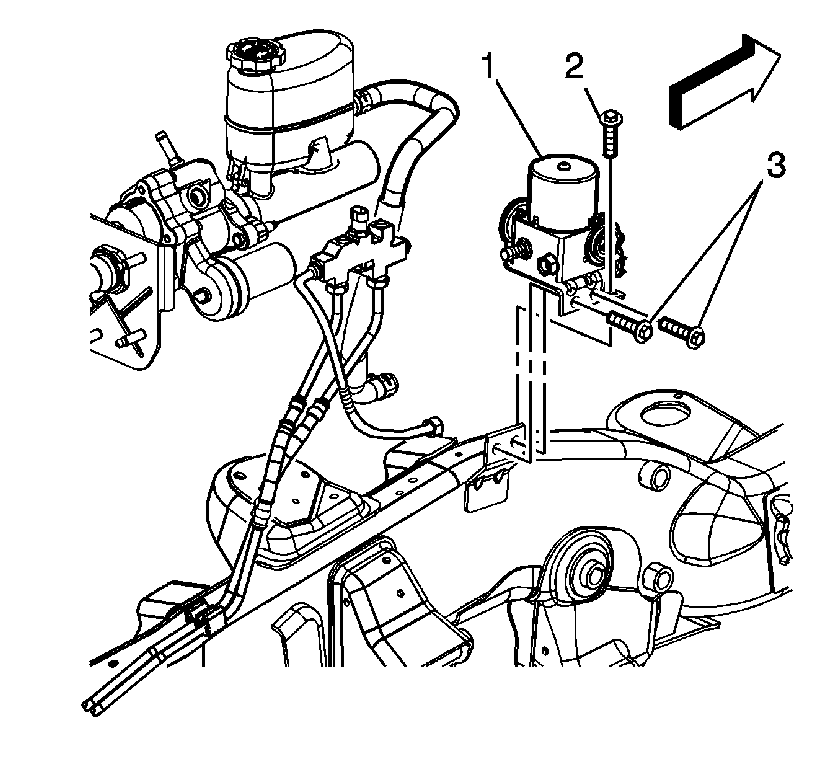 1
2
3