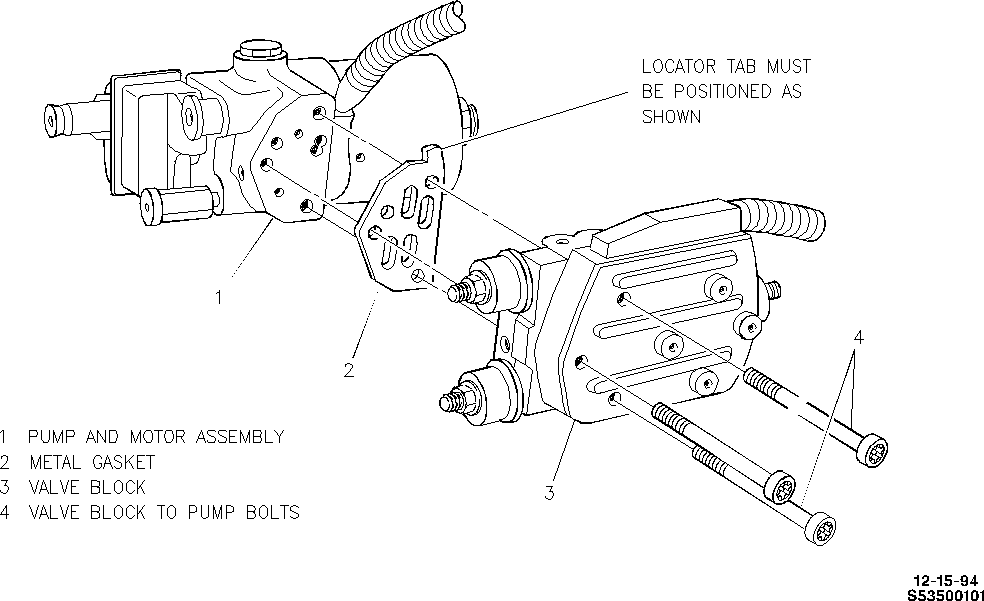 LOCATOR TAB MUST BE POSITIONED AS SHOWN

1

2

3

4

1 PUMP AND MOTOR ASSEMBLY
2 METAL GASKET
3 VALVE BLOCK
4 VALVE BLOCK TO PUMP BOLTS

12-15-94
S53500101