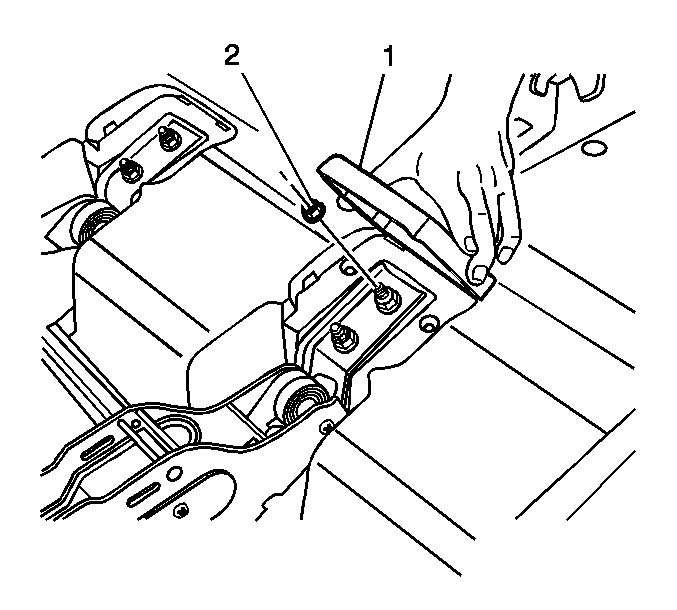 2 1