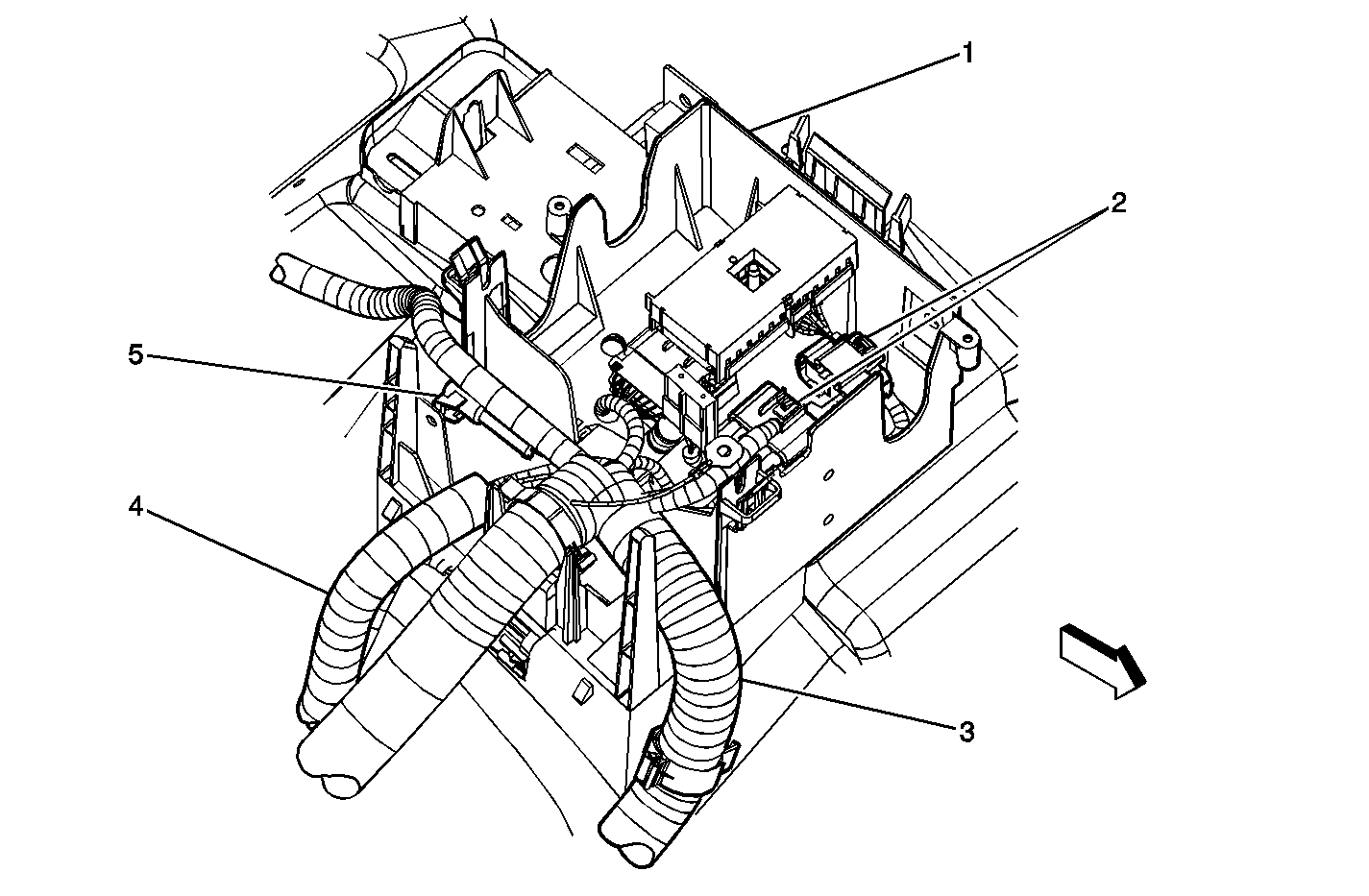 1
2
5
4
3