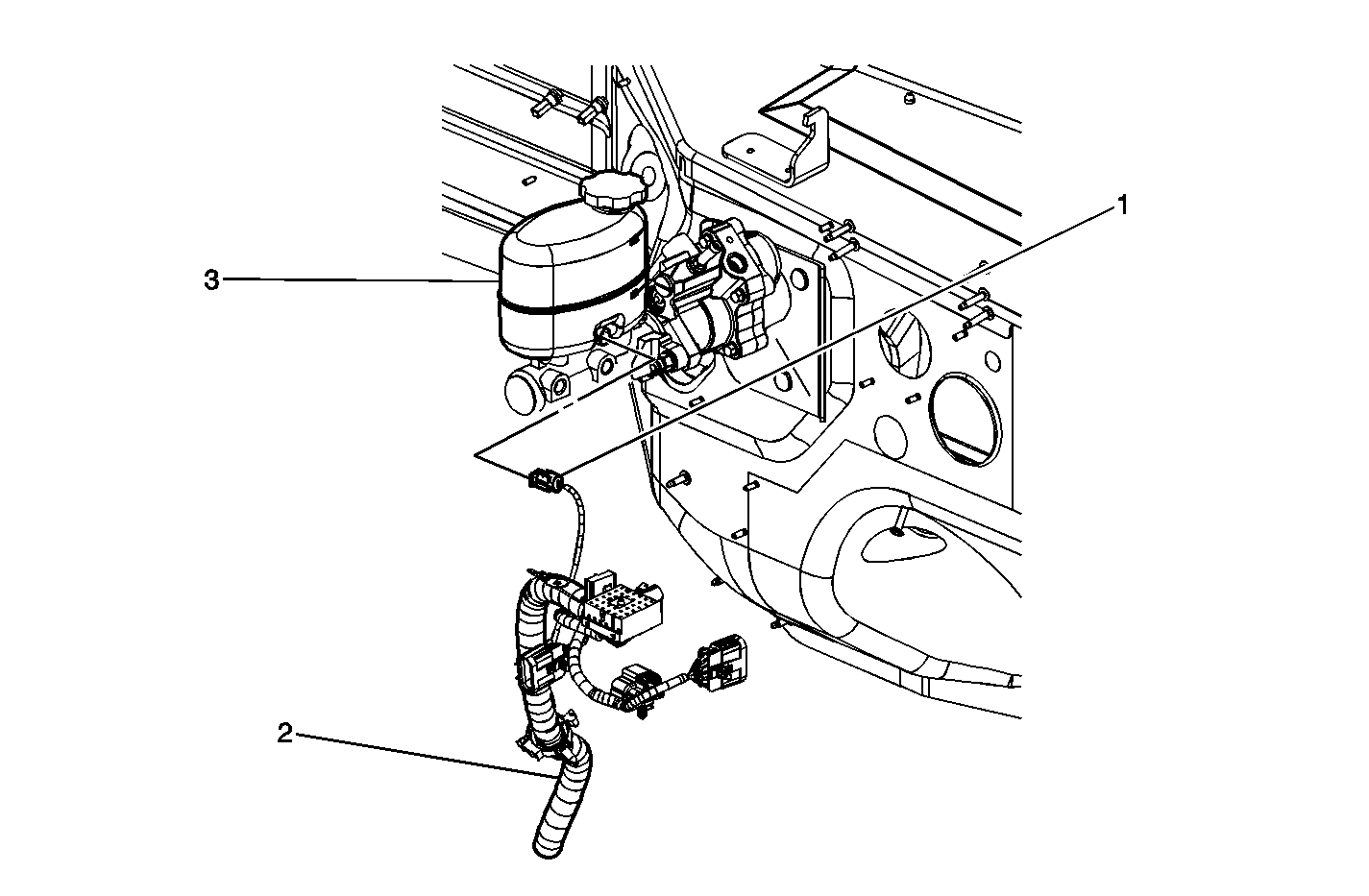 1
3
2