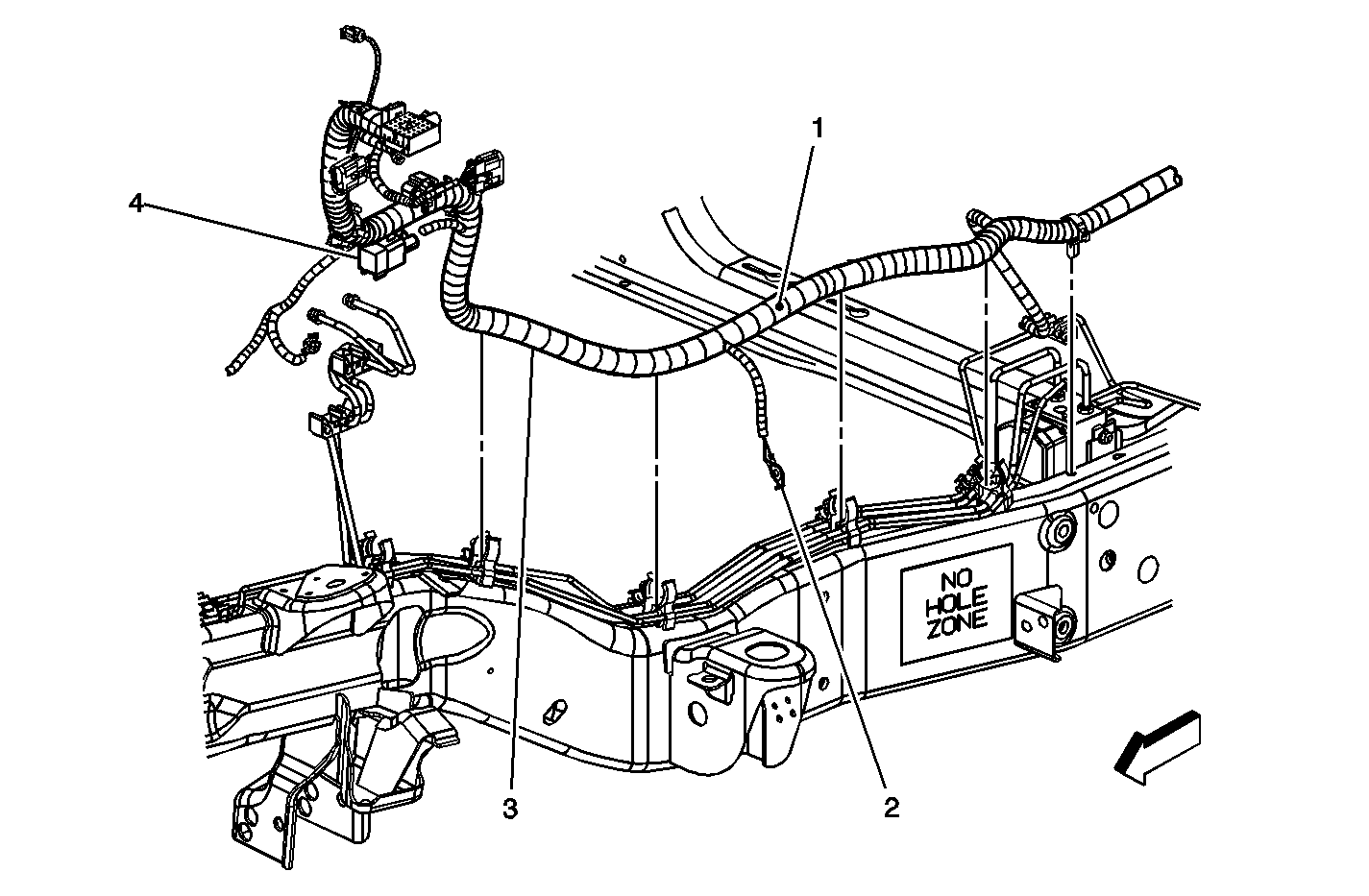 1

4

NO
HOLE
ZONE

3

2