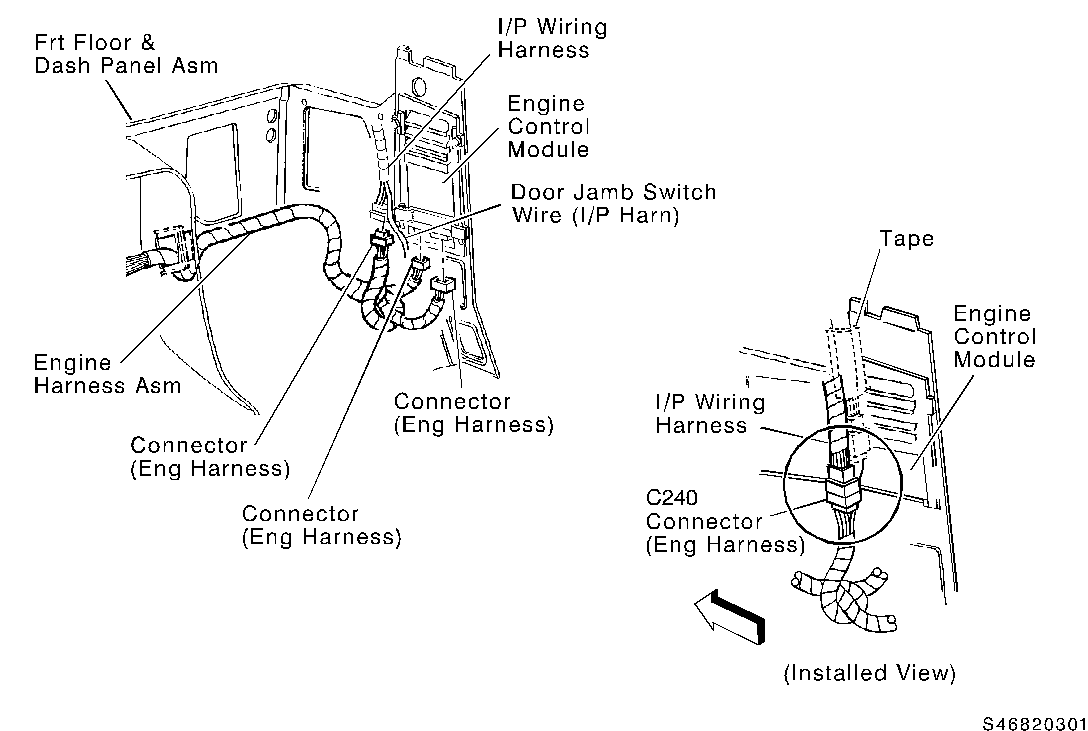 Frt Floor & Dash Panel Asm

I/P Wiring Harness

Engine Control Module

Door Jamb Switch Wire (I/P Harn)

Engine Harness Asm

Connector (Eng Harness)

Connector (Eng Harness)

Connector (Eng Harness)

Tape

Engine Control Module

I/P Wiring Harness

C240 Connector (Eng Harness)

(Installed View)

S46820301