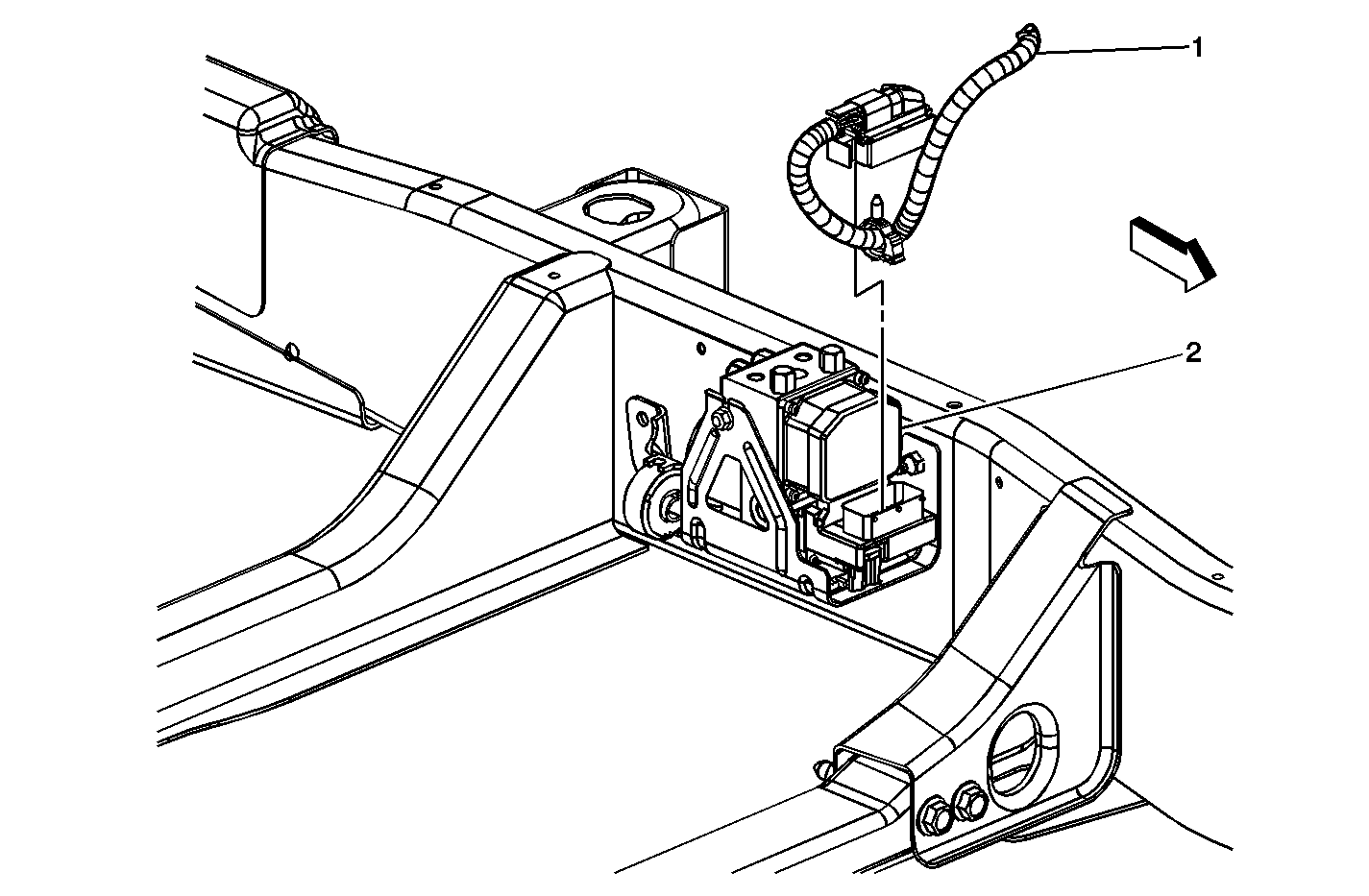 1

2