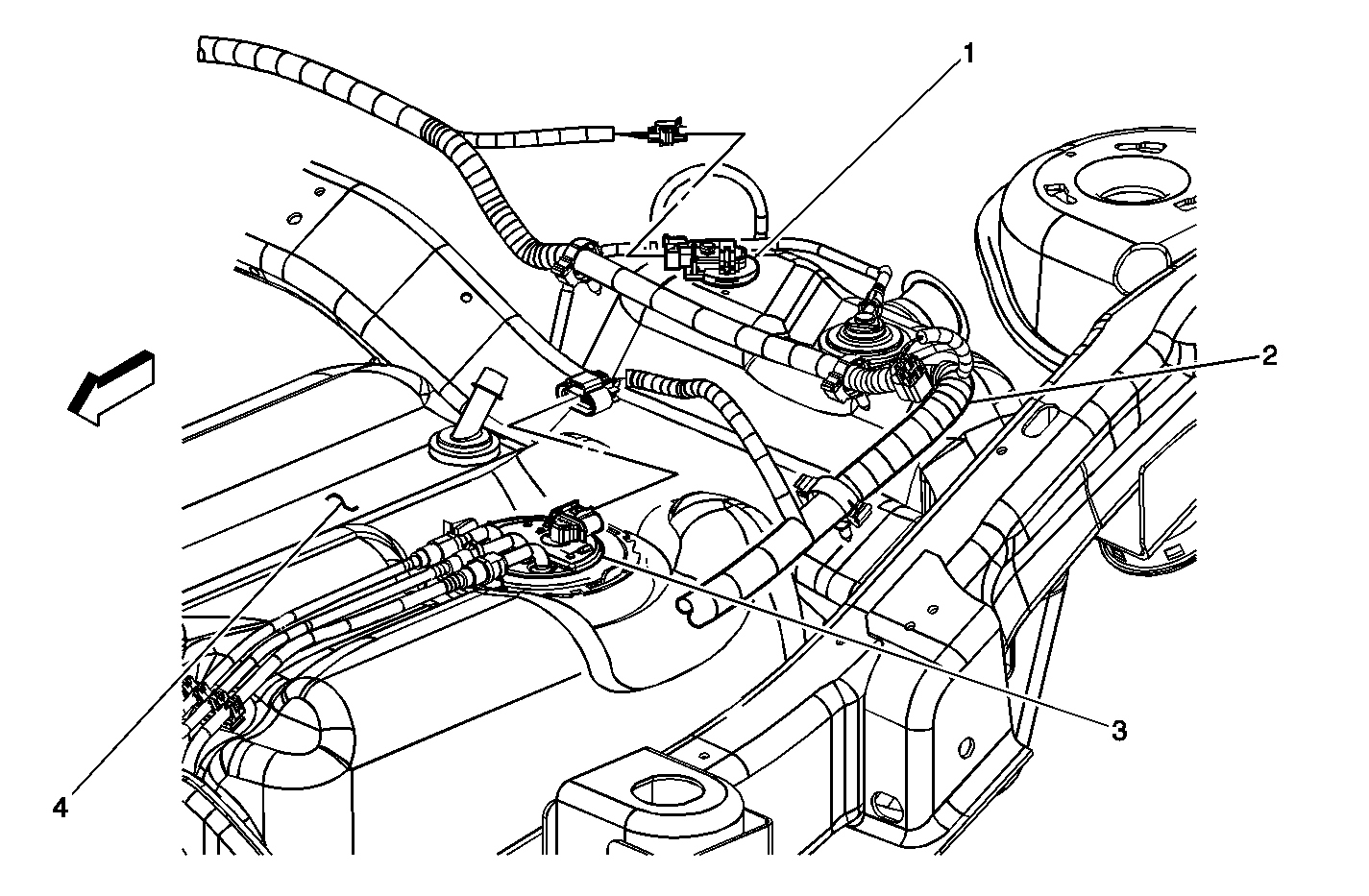 1
2
3
4