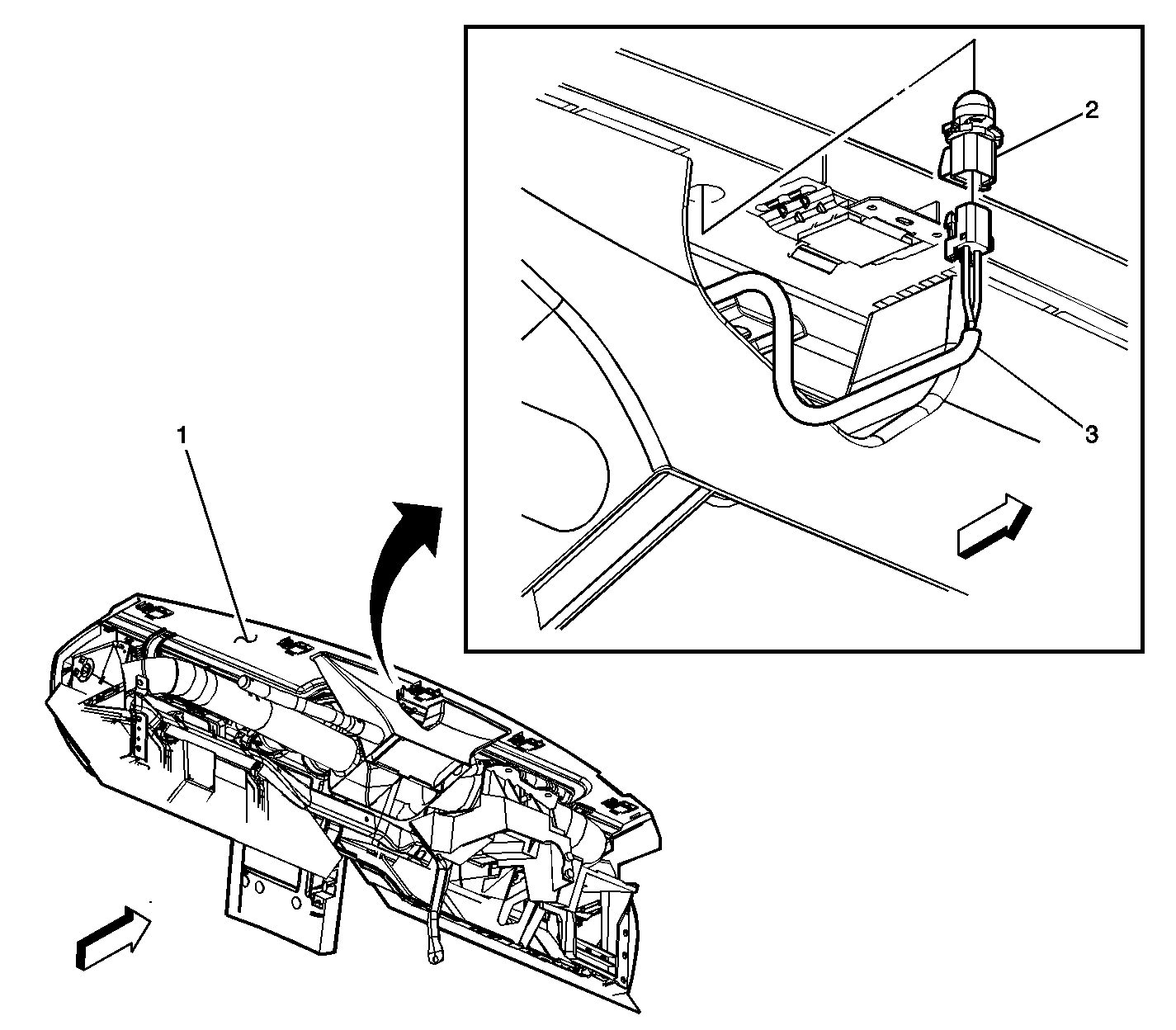 2
3
1