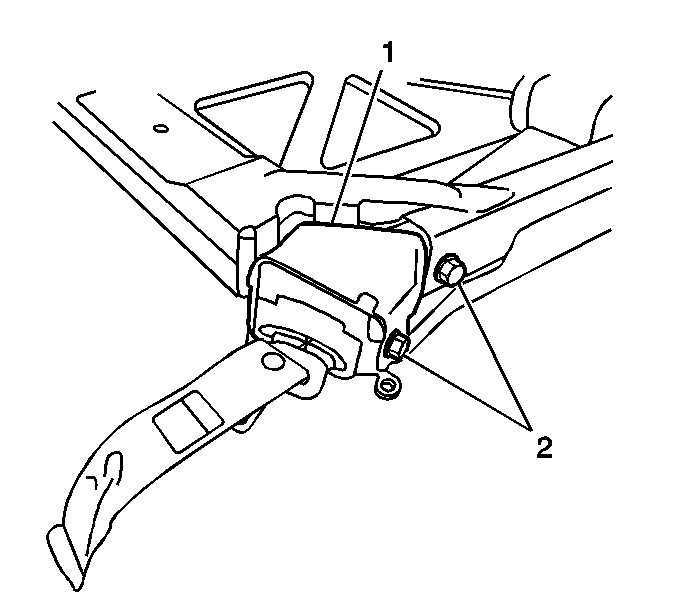 1
2