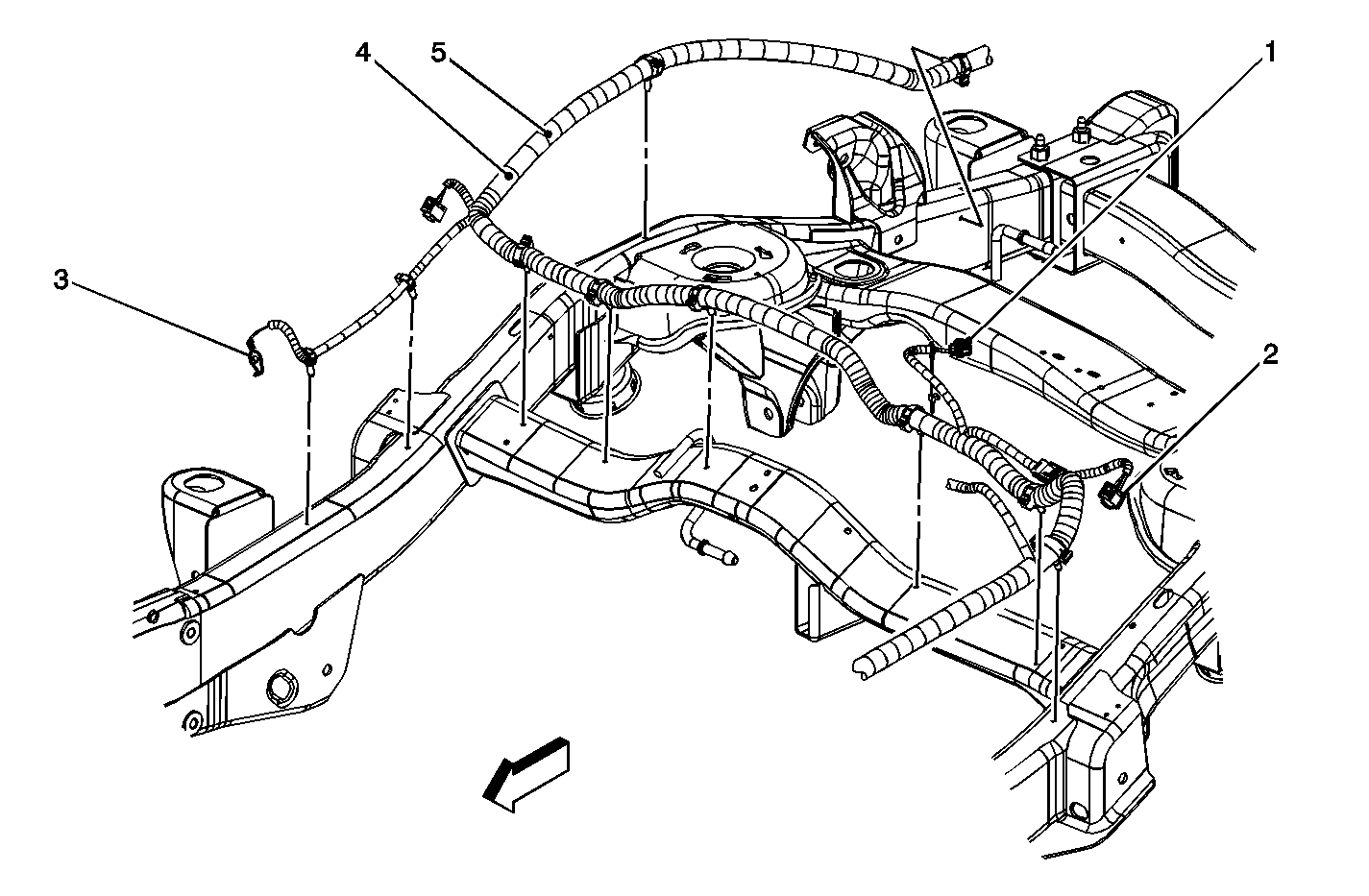 4
5
1
3
2