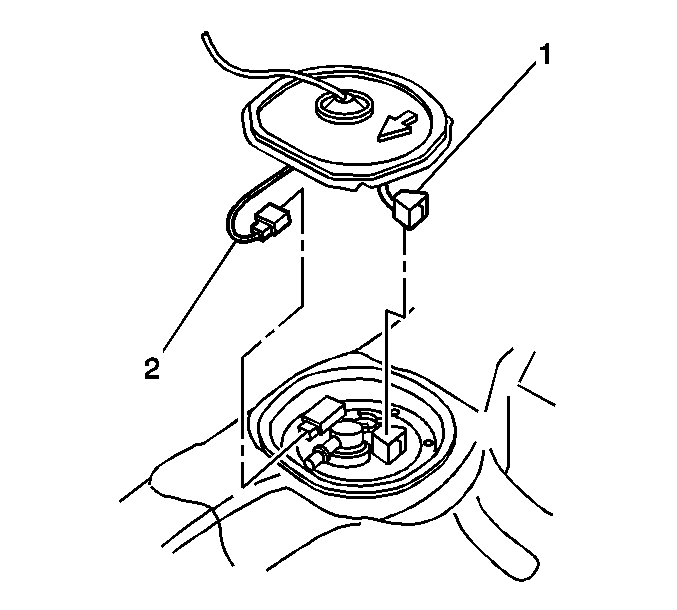 1

2