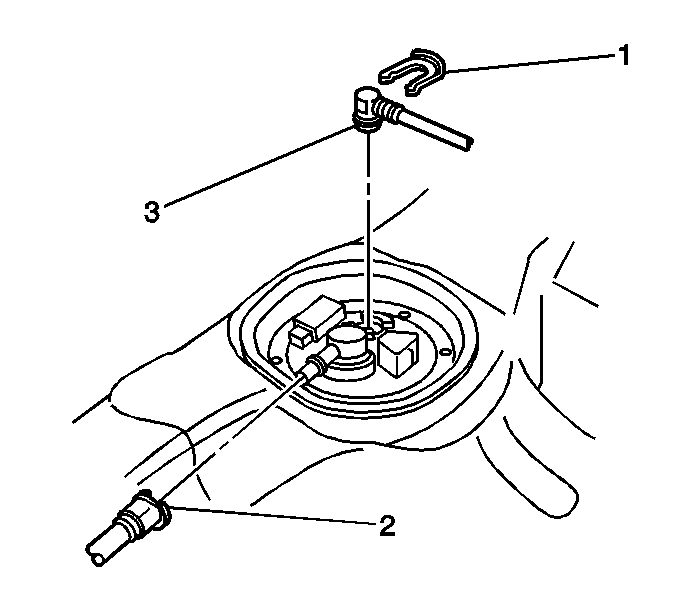 1
3
2