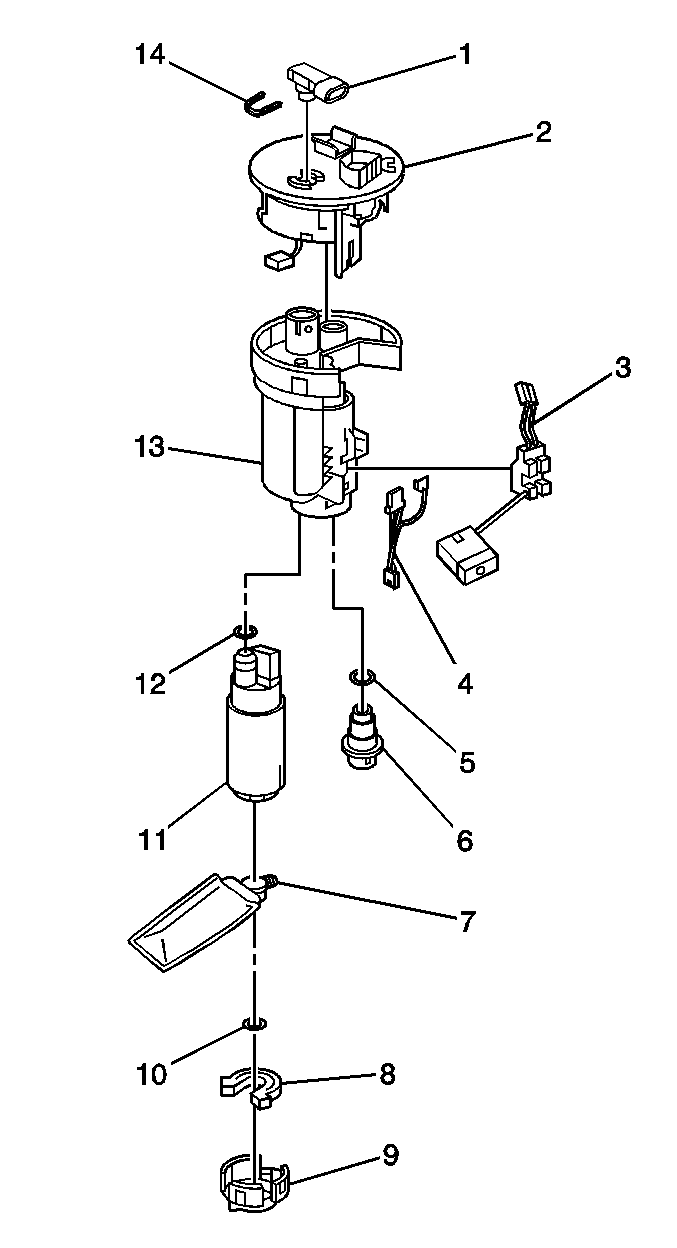 14
1
2
3
13
4
12
5
6
11
7
10
8
9