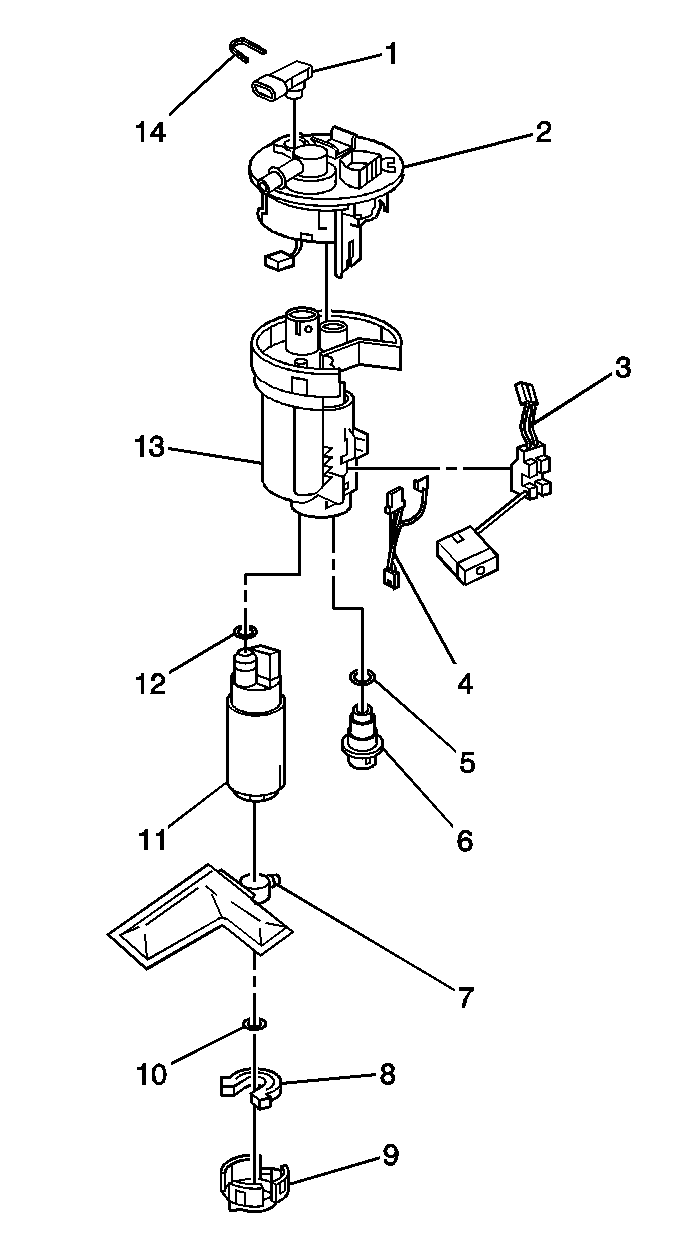 14
1
2
3
13
4
12
5
6
11
7
10
8
9