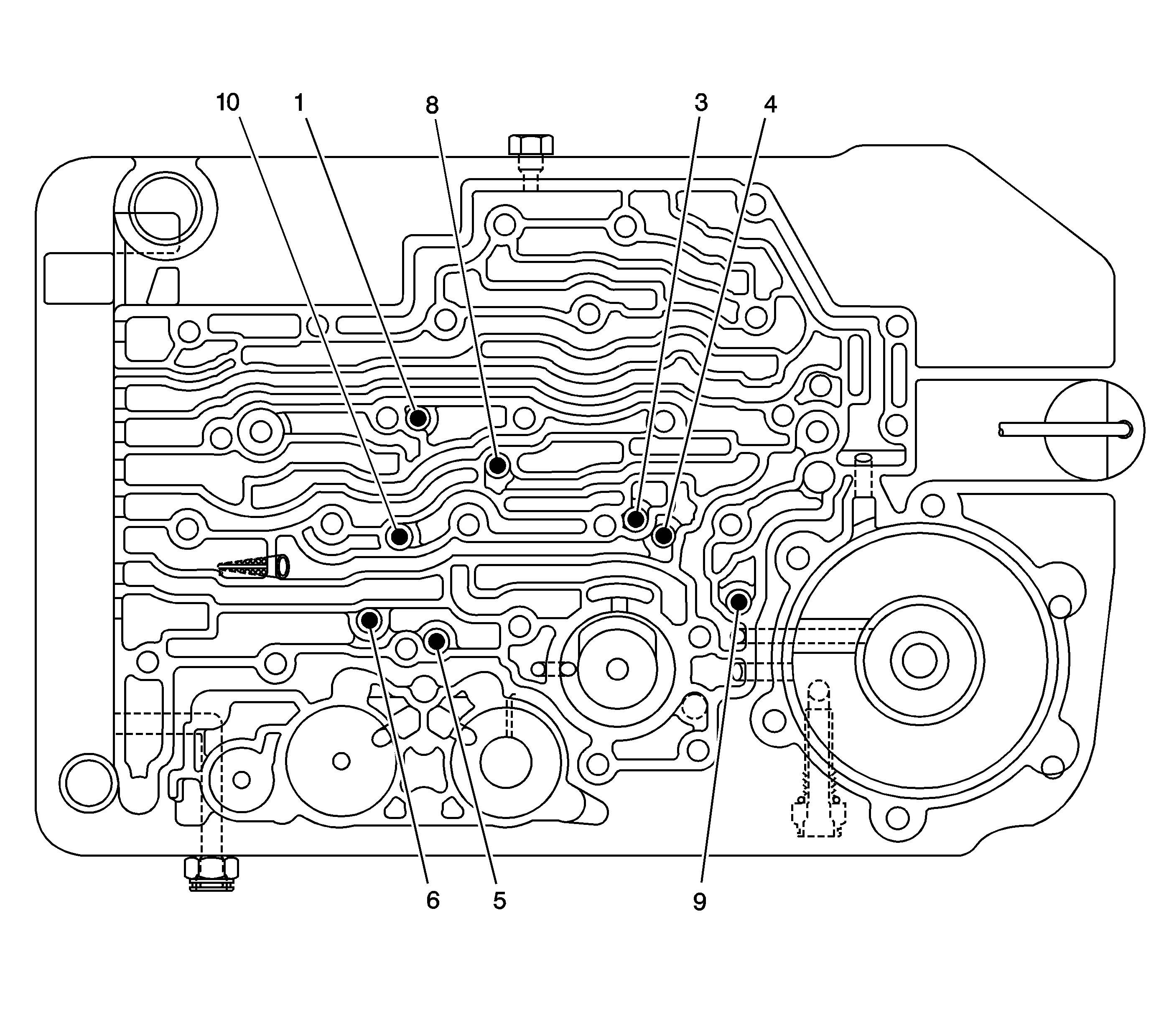 10 1 8 3 4

6 5 9