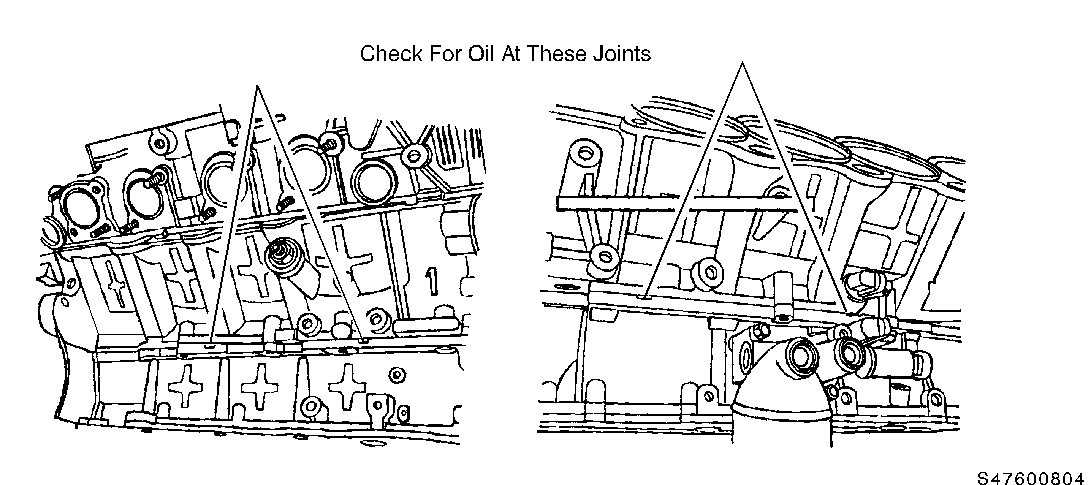 Check For Oil At These Joints

1

S47600804