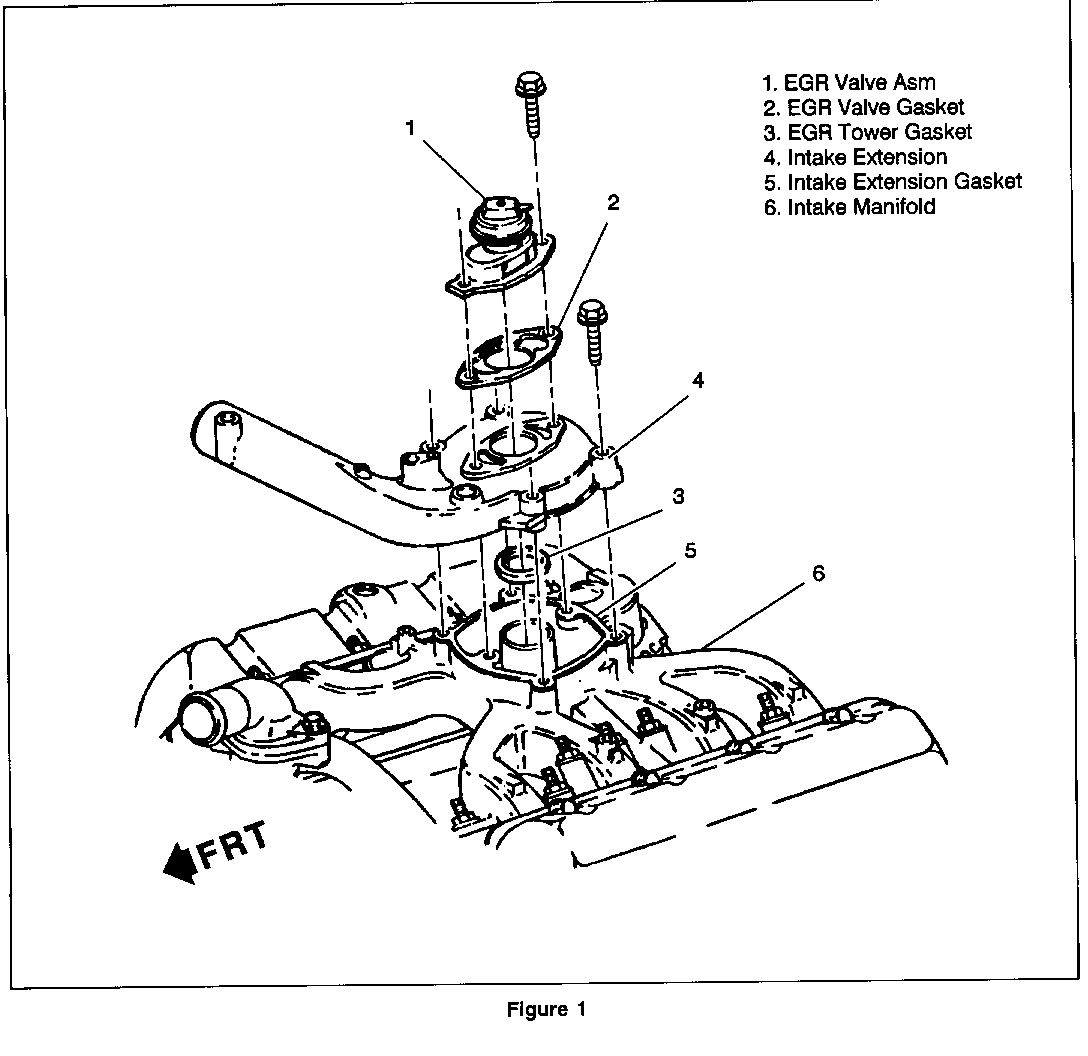 1. EGR Valve Asm
2. EGR Valve Gasket
3. EGR Tower Gasket
4. Intake Extension
5. Intake Extension Gasket
6. Intake Manifold

1

2

4

3

5

6

FRT

Figure 1