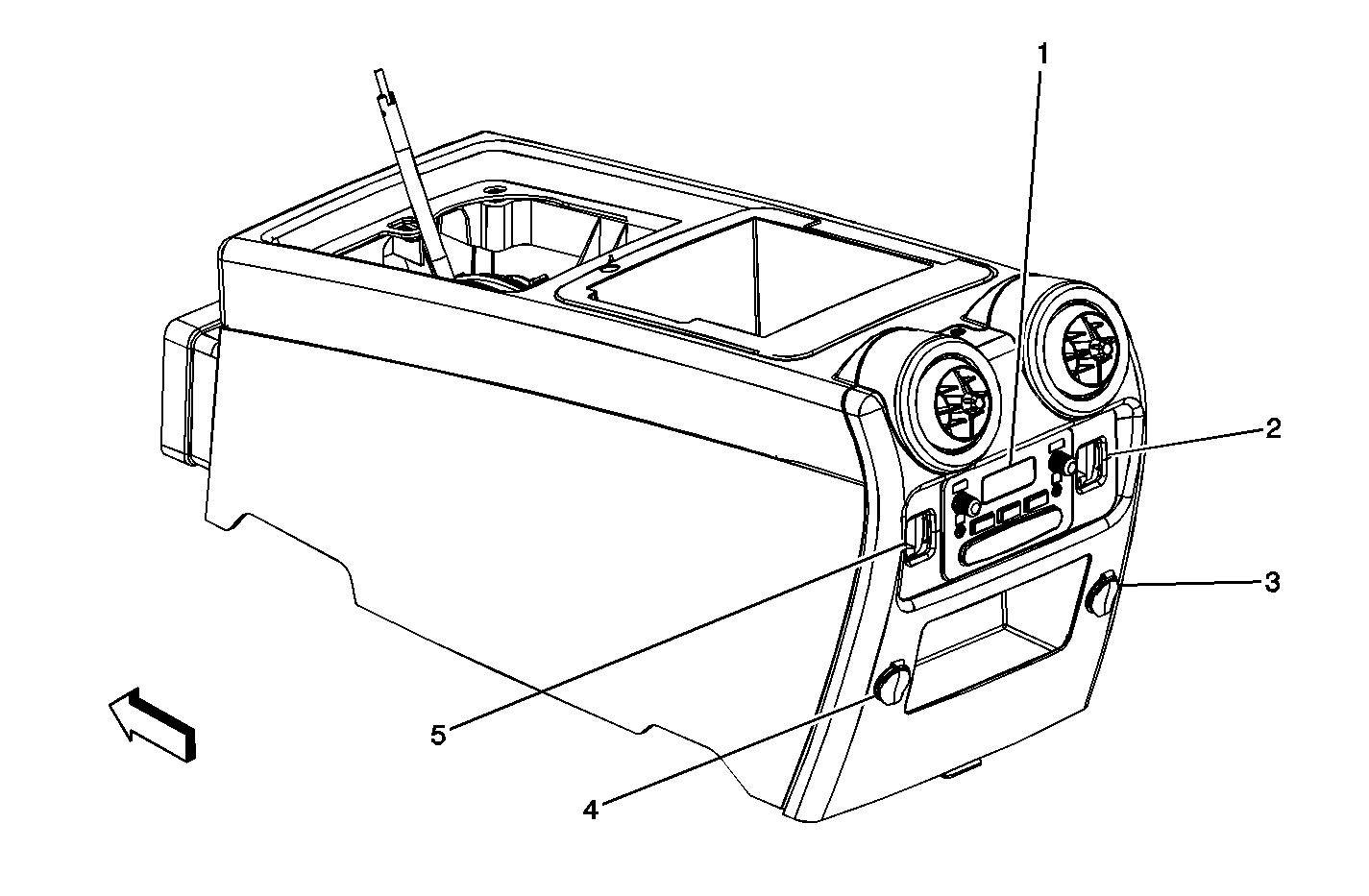 1
2
3
5
4