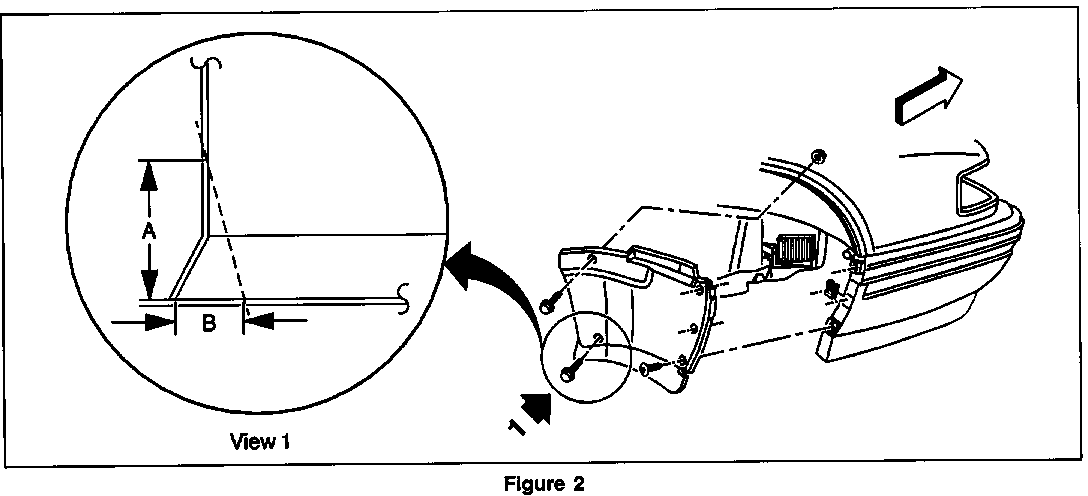 A

B

View 1

1

Figure 2