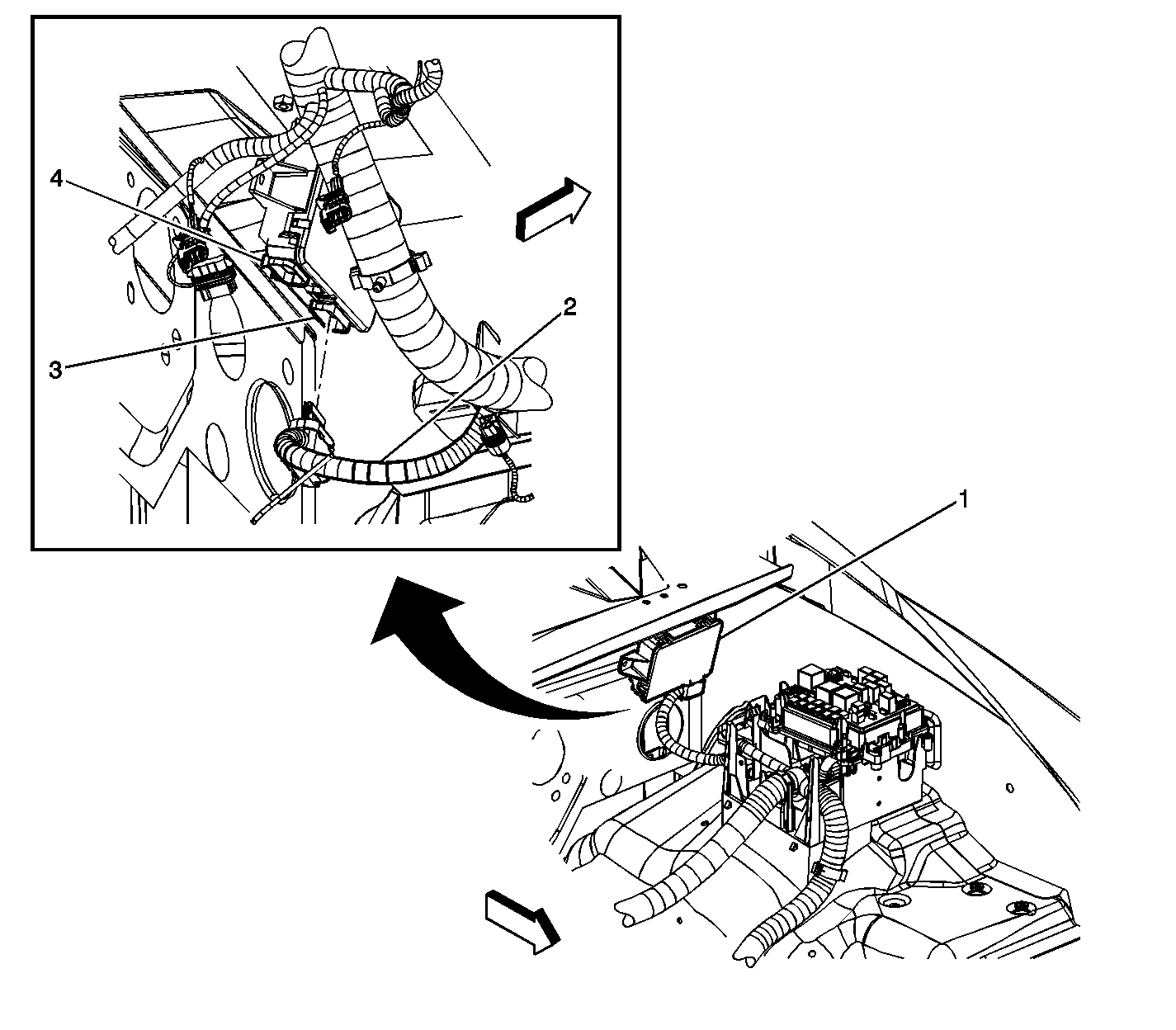 4
2
3
1