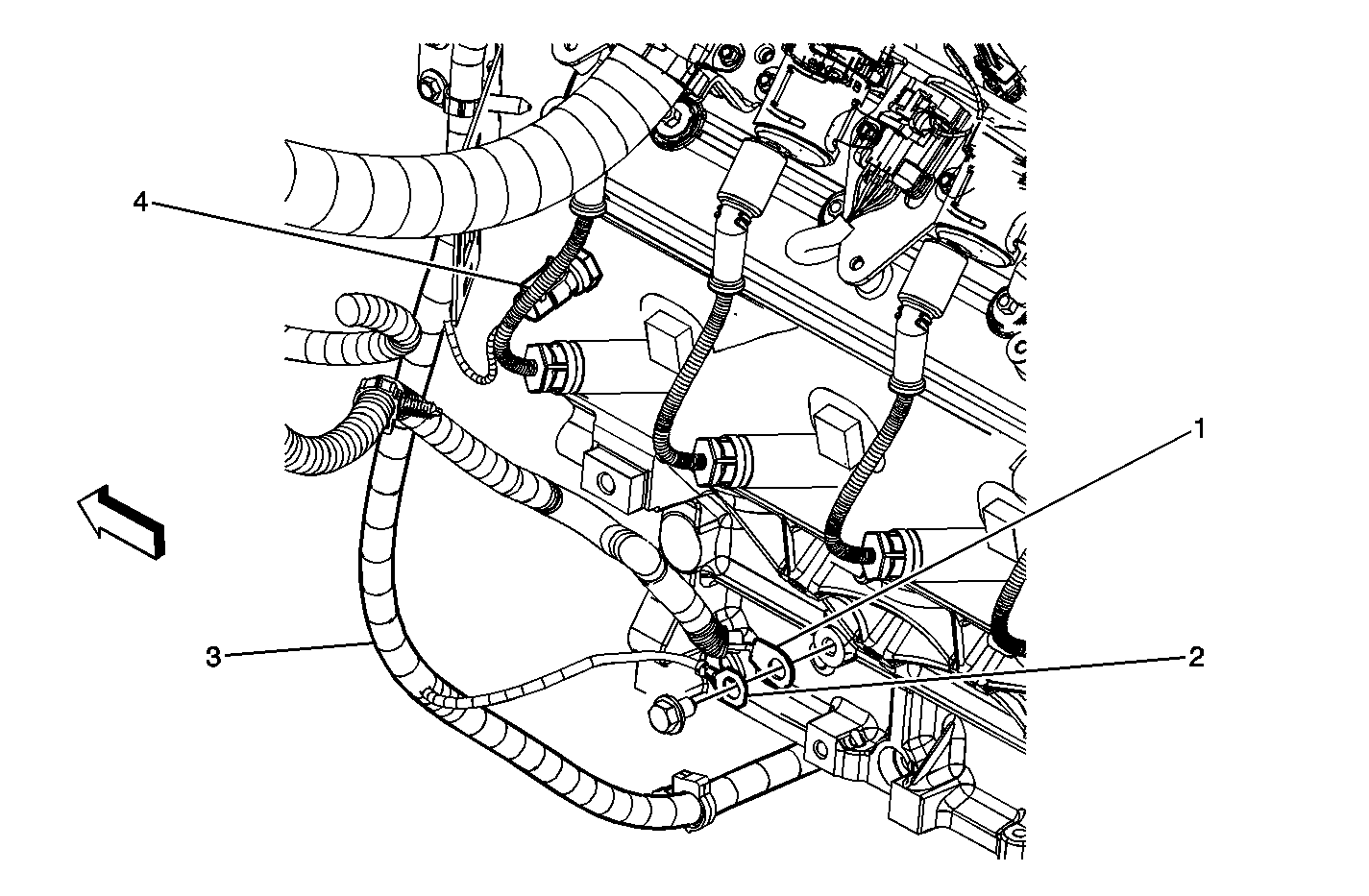 4

1

3

2