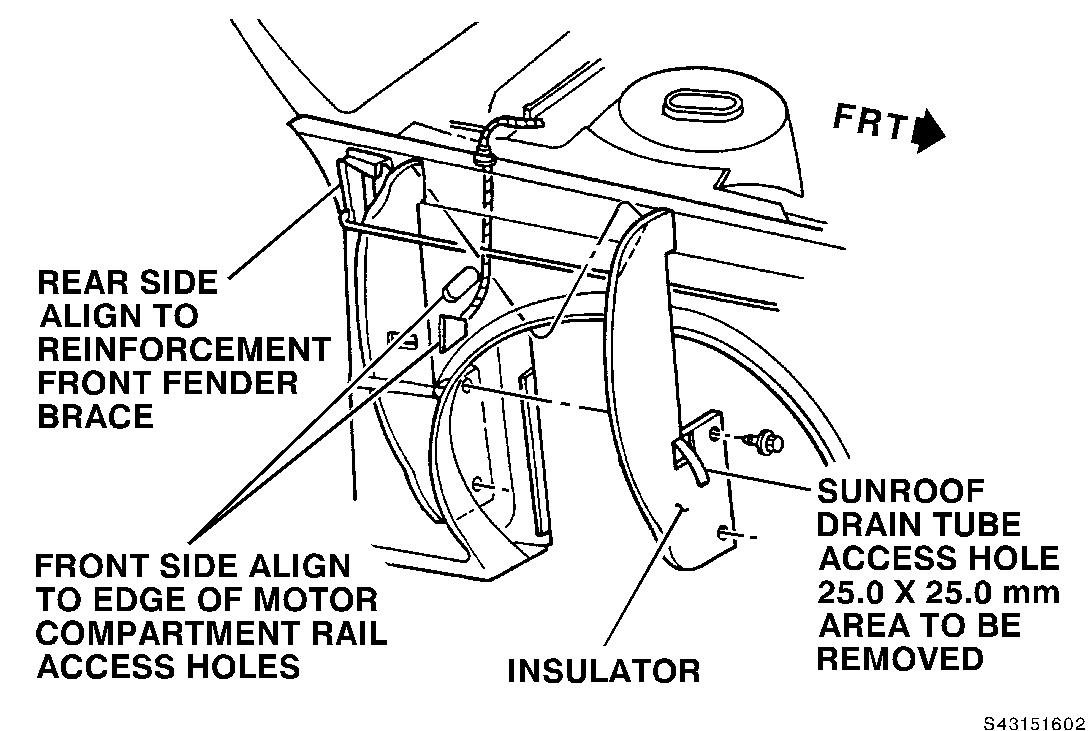 FRT

REAR SIDE ALIGN TO REINFORCEMENT FRONT FENDER BRACE

FRONT SIDE ALIGN TO EDGE OF MOTOR COMPARTMENT RAIL ACCESS HOLES

INSULATOR

SUNROOF DRAIN TUBE ACCESS HOLE 25.0 X 25.0 mm AREA TO BE REMOVED

S43151602