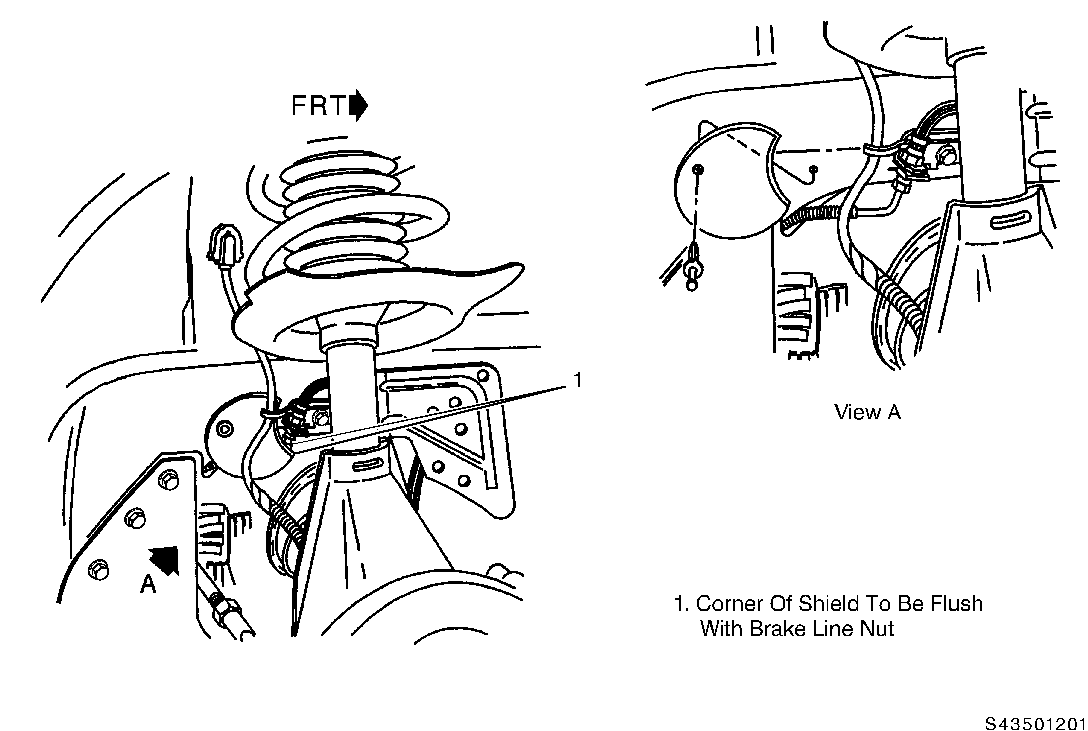 FRT

1

A

View A

1. Corner Of Shield To Be Flush With Brake Line Nut

S43501201