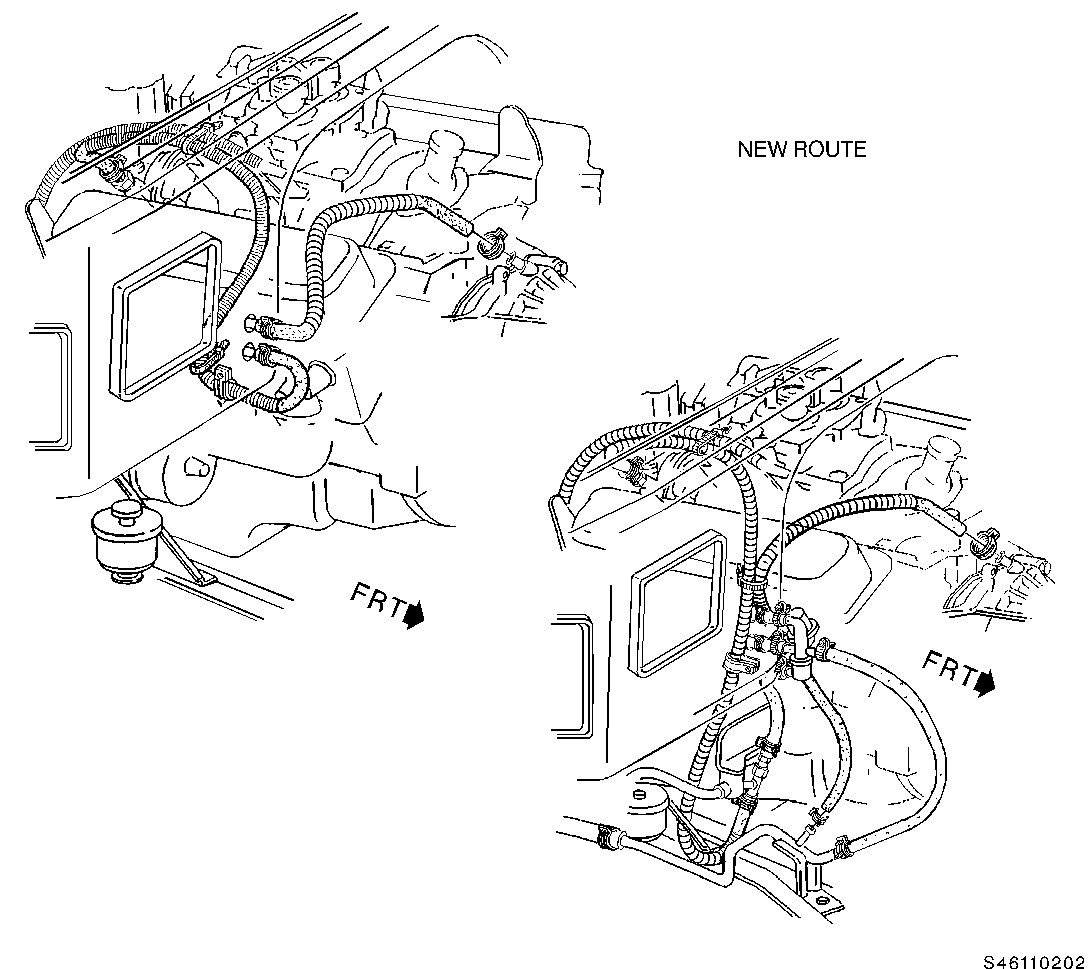 NEW ROUTE

FRT

FRT

S46110202