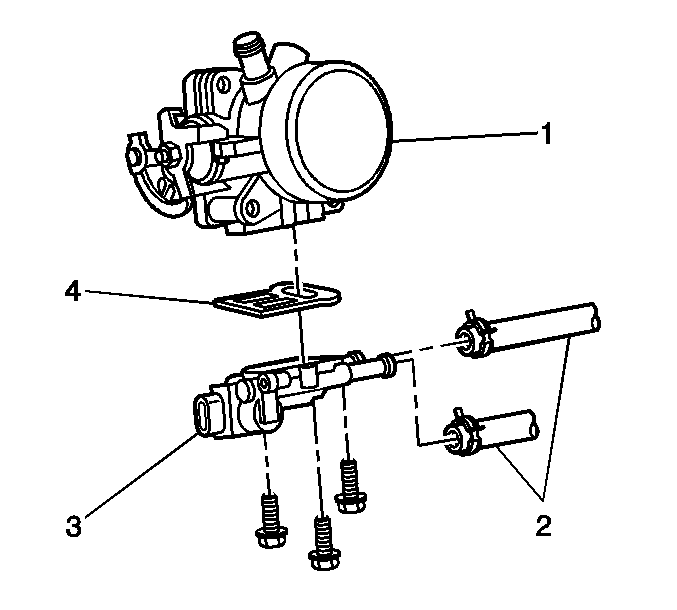 1
4
3
2