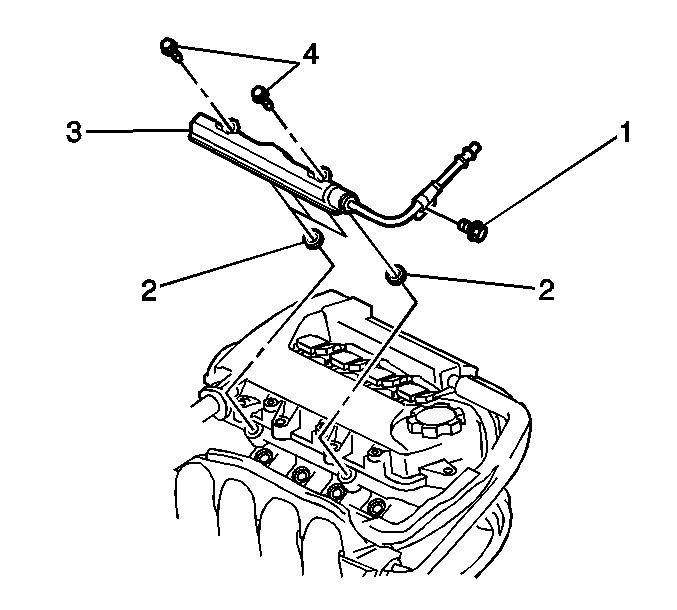 4
3
1
2
2