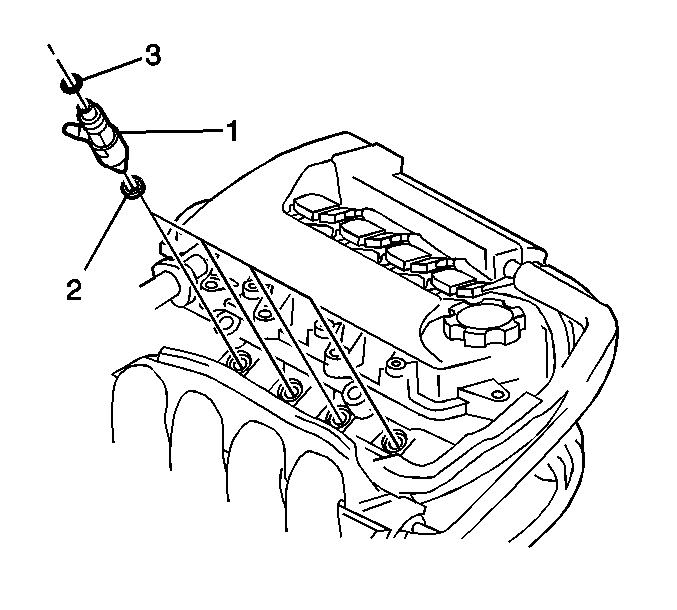 3

1

2