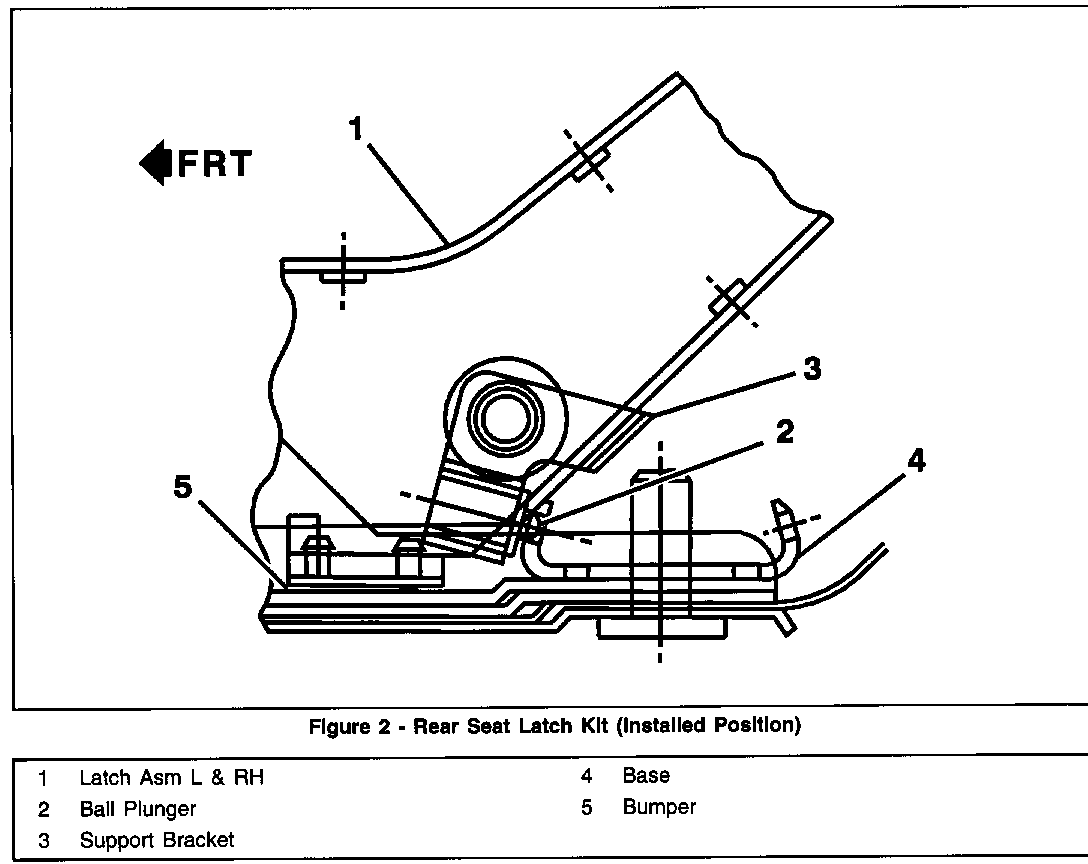 FRT

1

3

2

4

5

Figure 2 - Rear Seat Latch Kit (Installed Position)

1 Latch Asm L & RH
2 Ball Plunger
3 Support Bracket
4 Base
5 Bumper