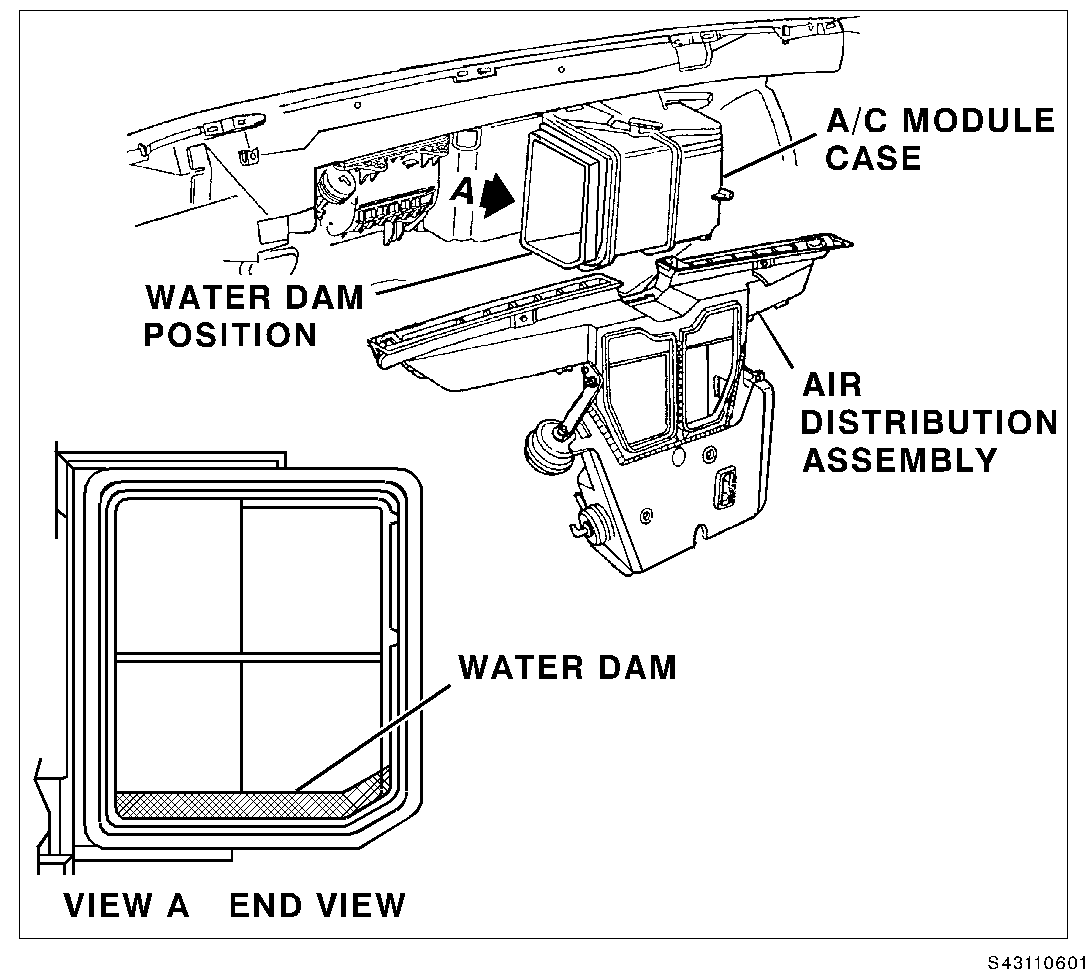 A/C MODULE CASE

A

WATER DAM POSITION

AIR DISTRIBUTION ASSEMBLY

WATER DAM

VIEW A END VIEW

S43110601