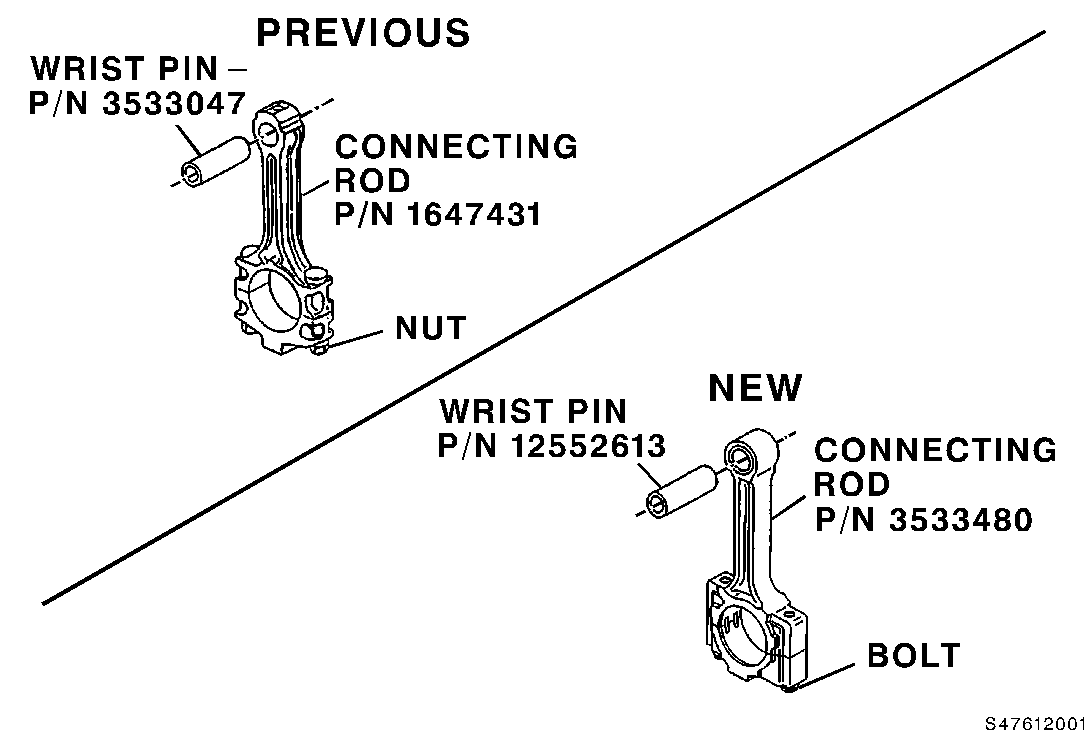 PREVIOUS

WRIST PIN –
P/N 3533047

CONNECTING
ROD
P/N 1647431

NUT

NEW

WRIST PIN
P/N 12552613

CONNECTING
ROD
P/N 3533480

BOLT

S47612001