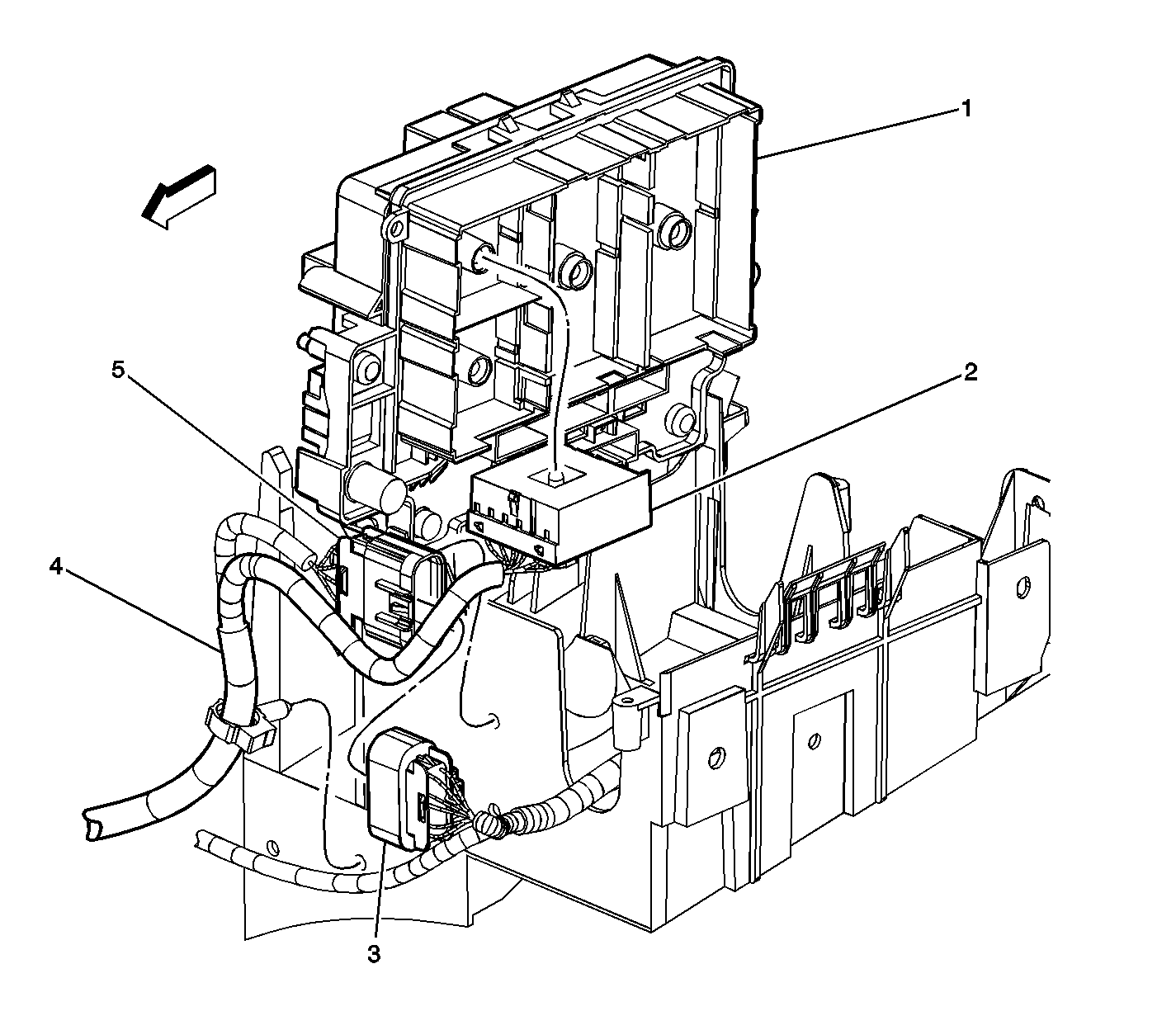 1

5

2

4

3