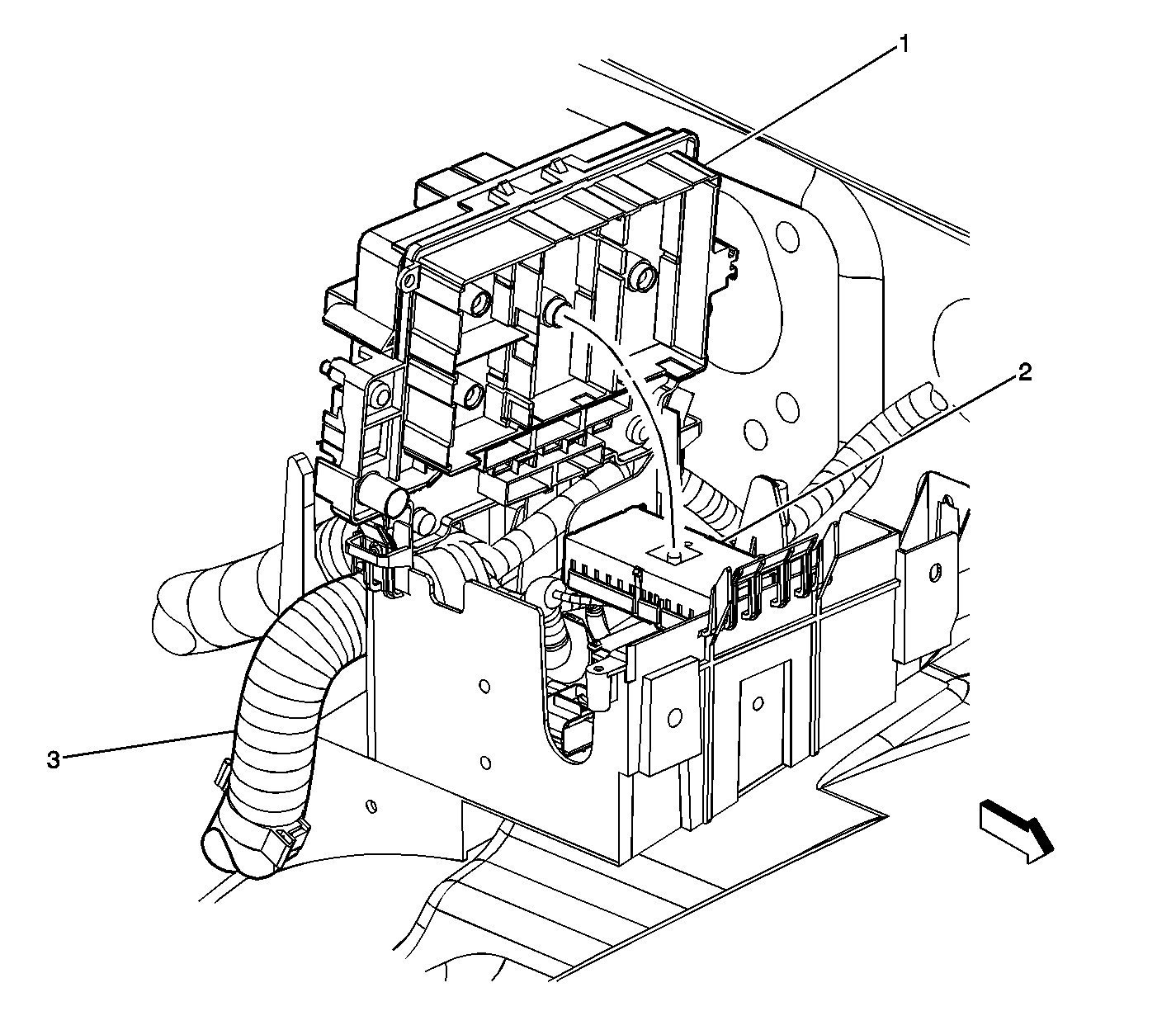 1
2
3