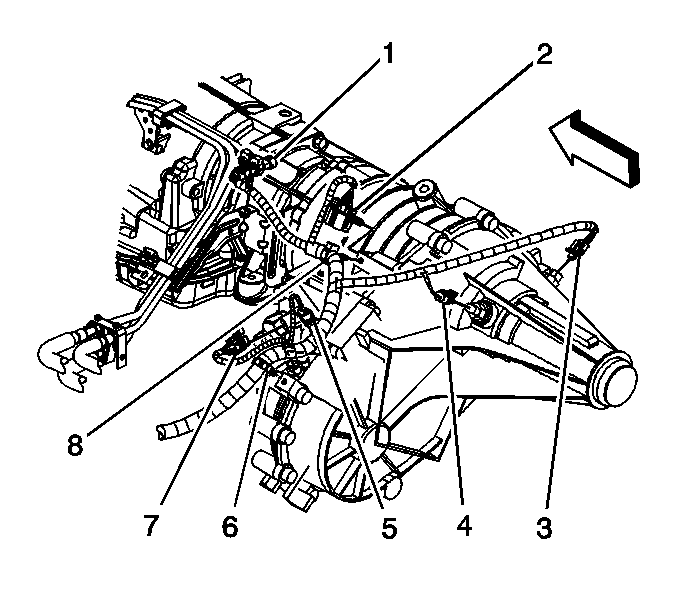 1
2
8
7
6
5
4
3