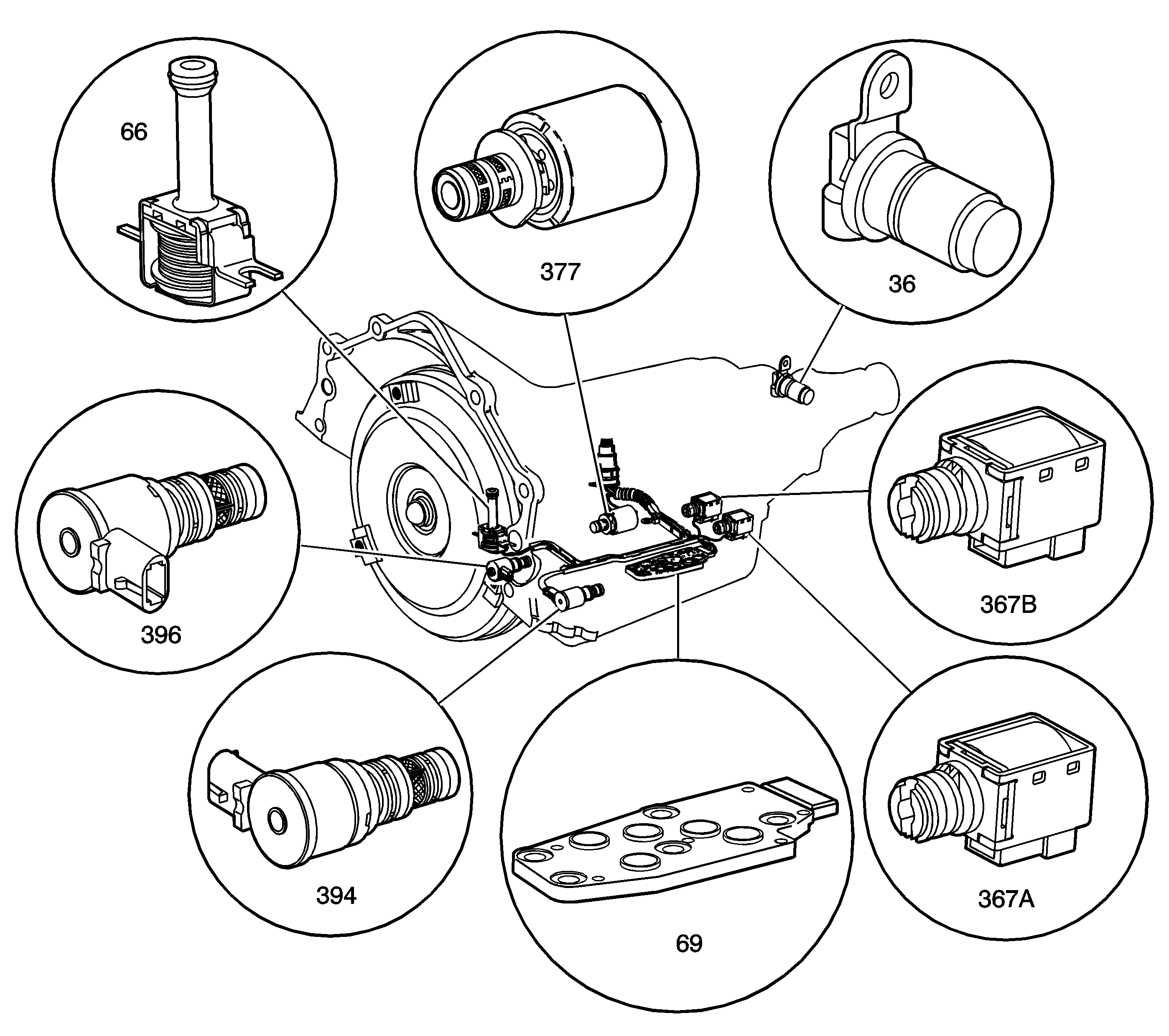 66

377

36

396

367B

394

69

367A