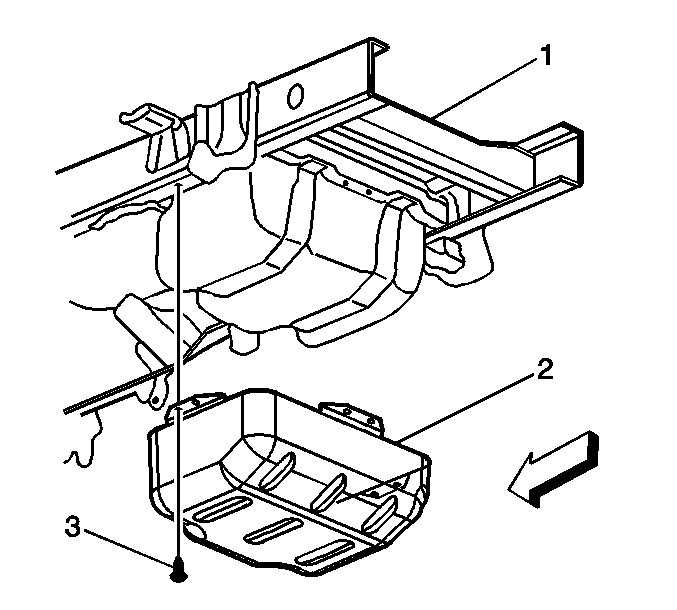 1
2
3