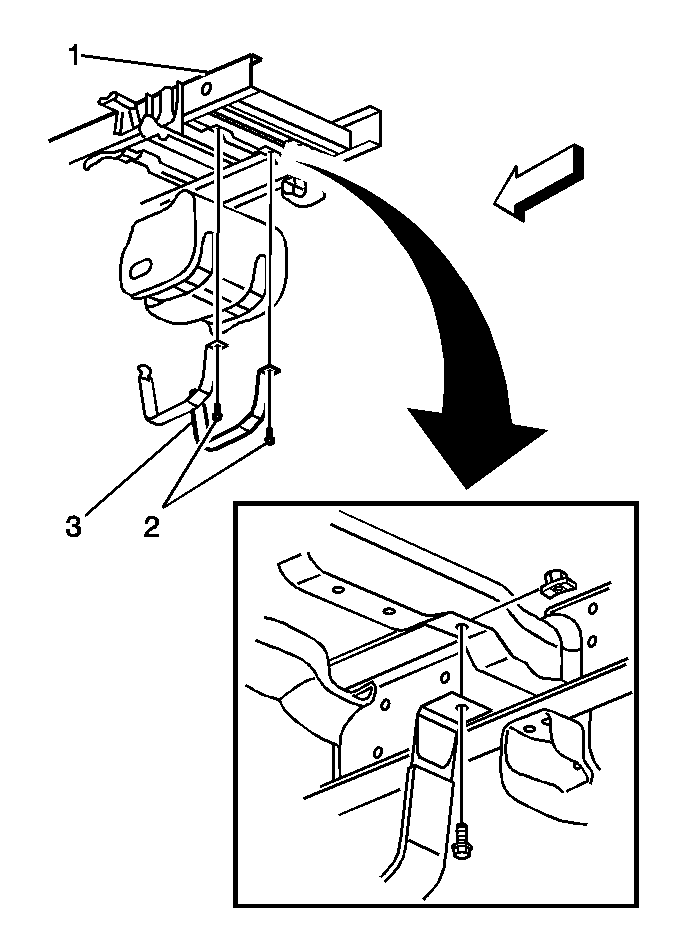 1

3

2