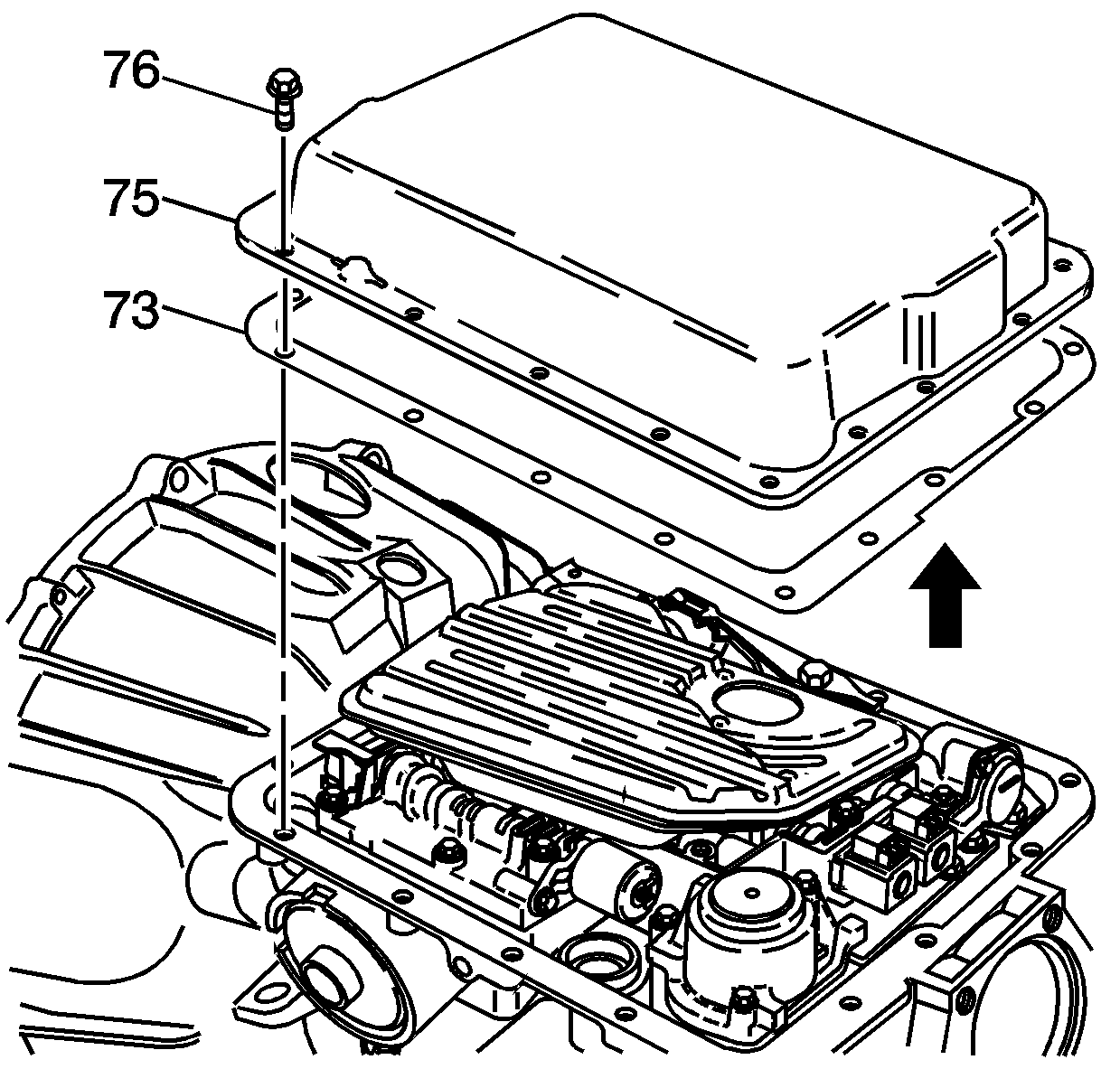 76
75
73