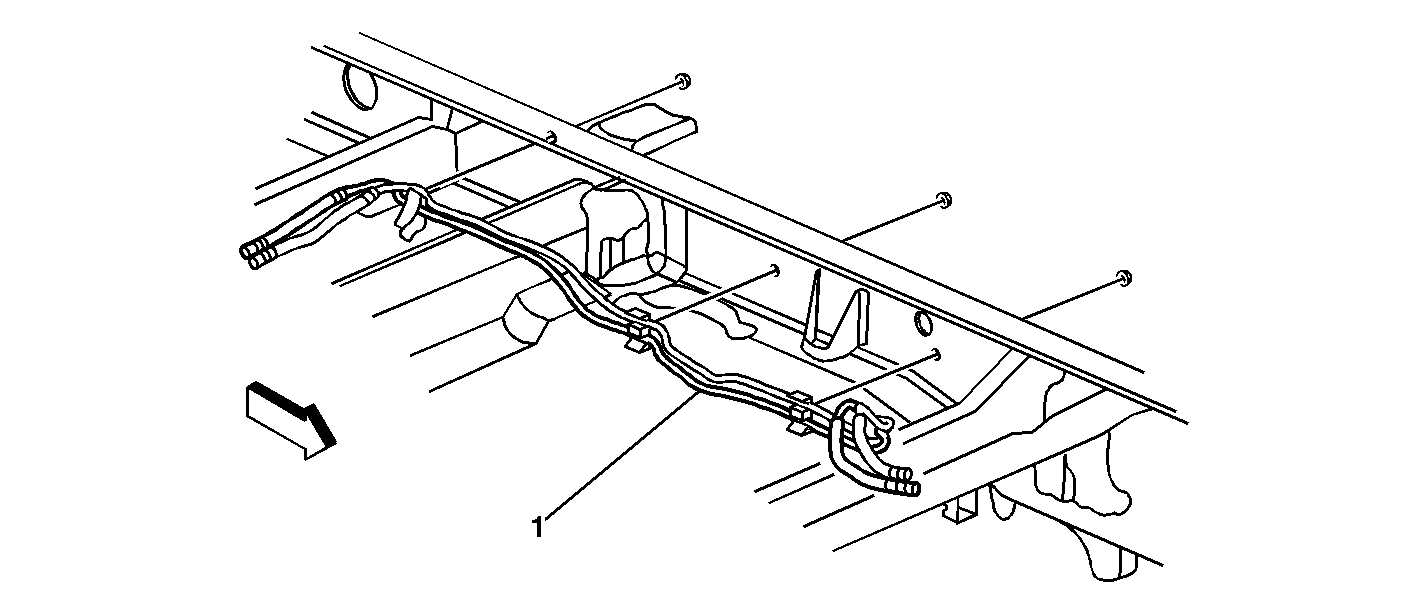 1