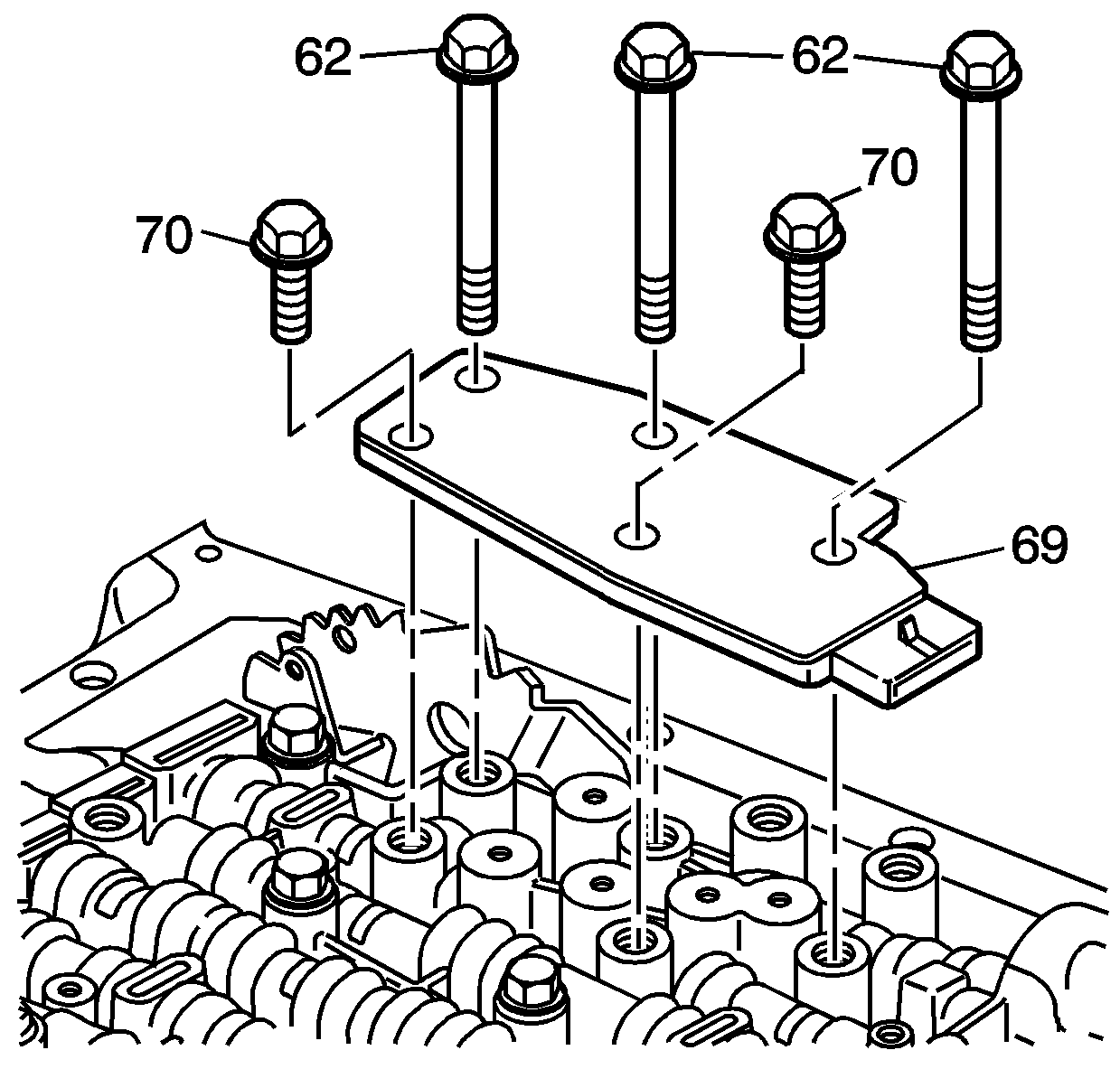 62
62
70
70
69